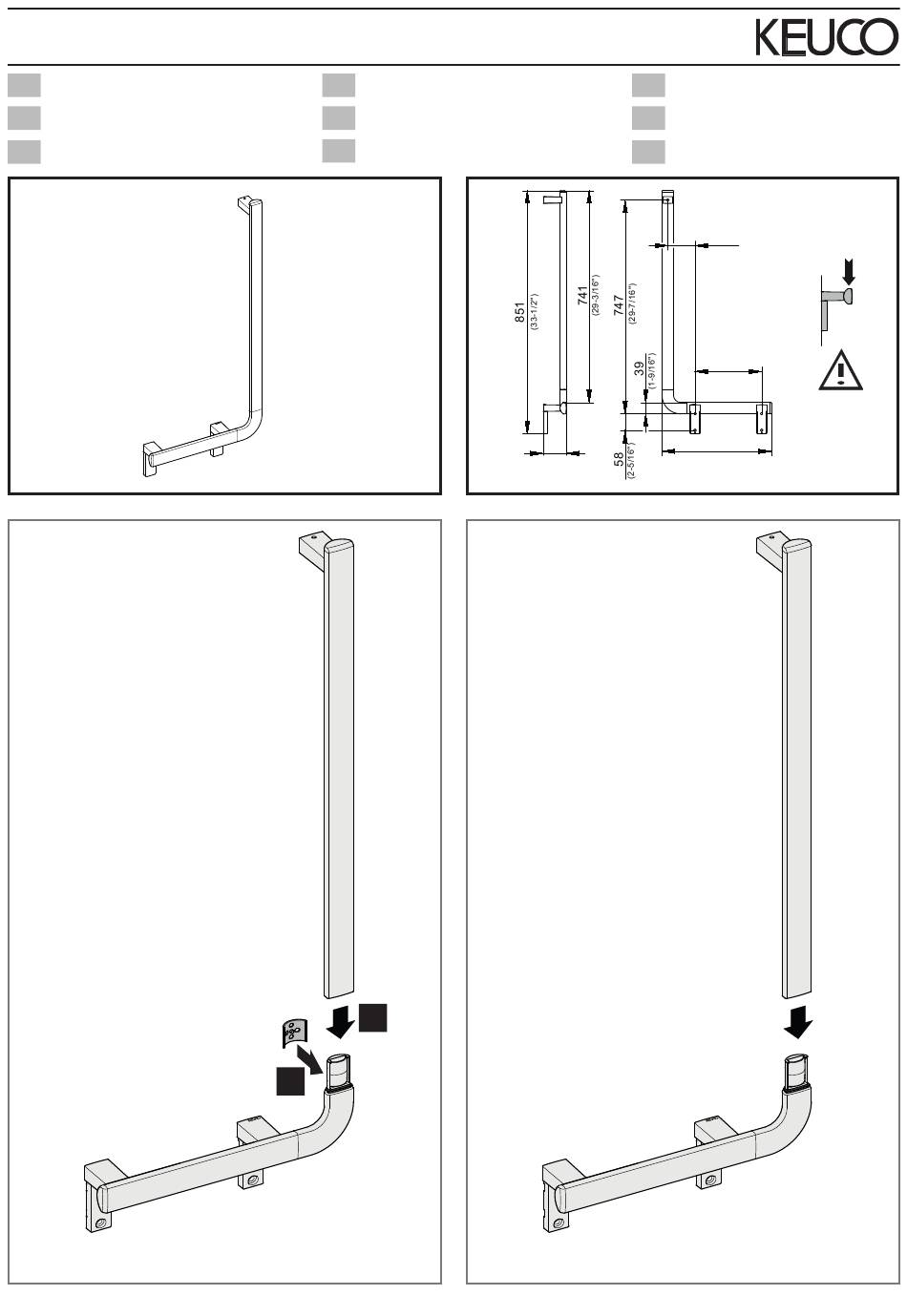 KEUCO

851
(33-1/2")
741
(29-3/16")
747
(29-7/16")
39
(1-9/16")
58
(2-5/16")