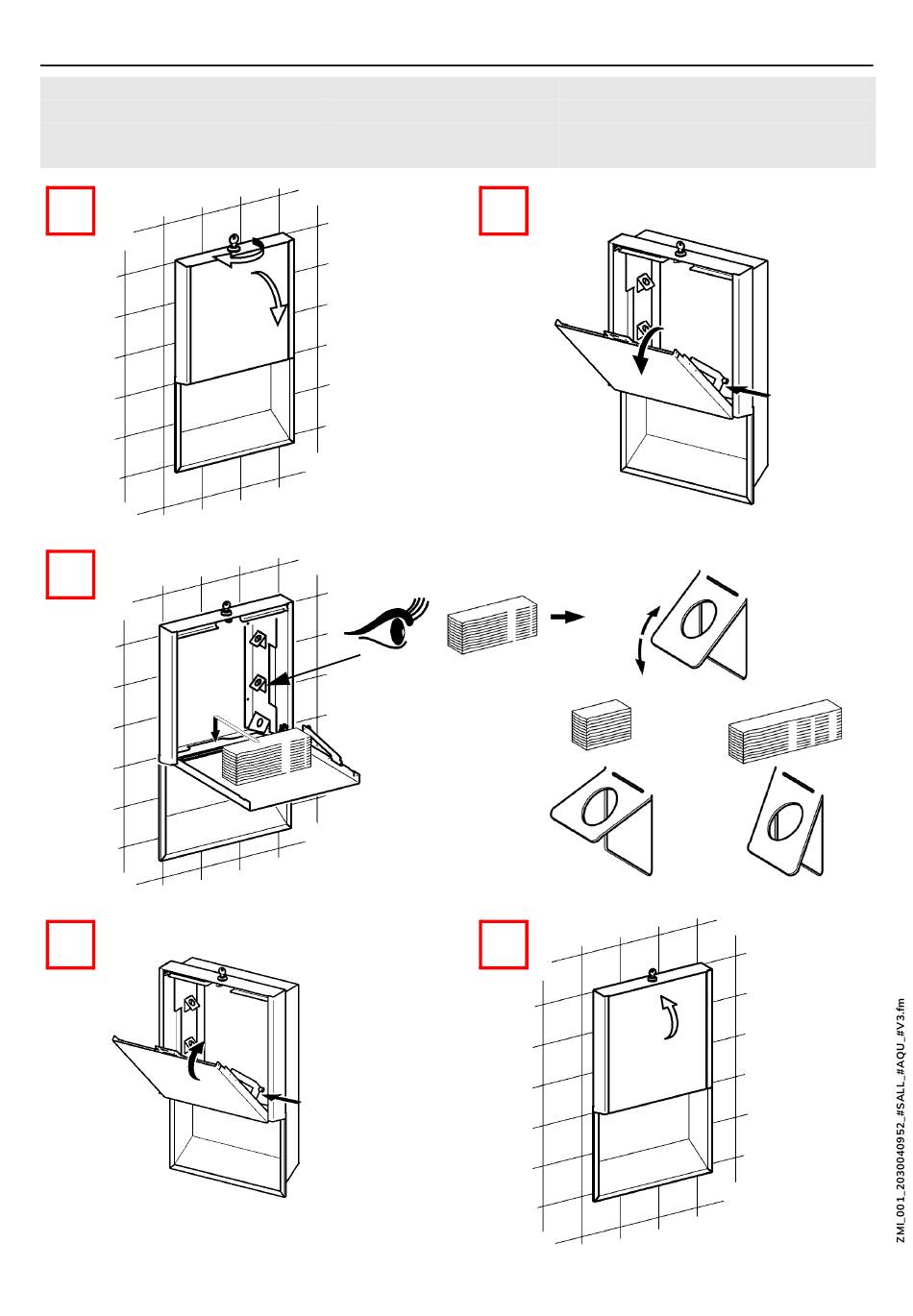 ZMI_001_2030040952_#SALL_#AQU_#V3.fm