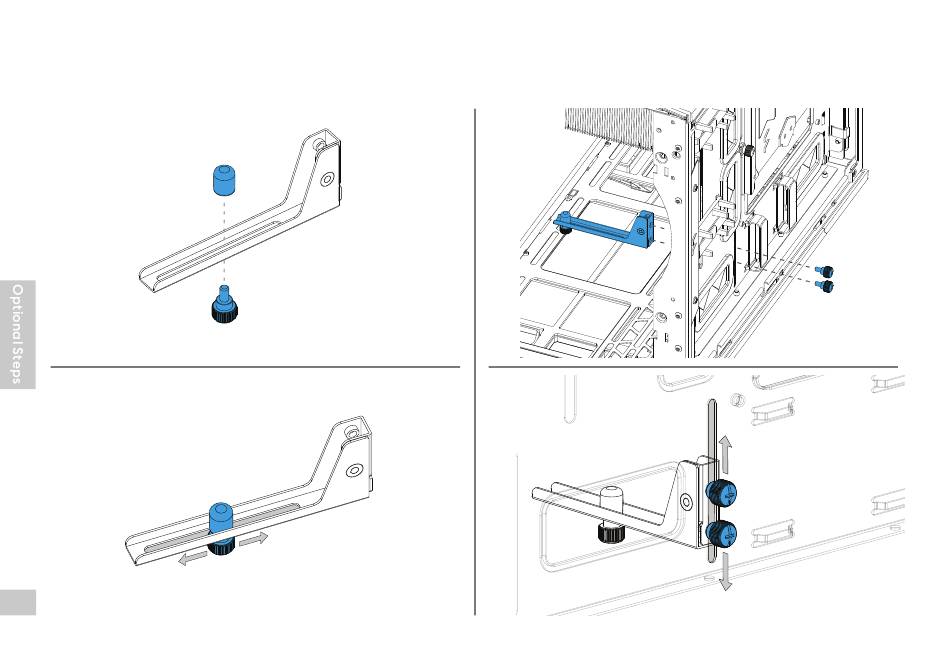 Optional Steps