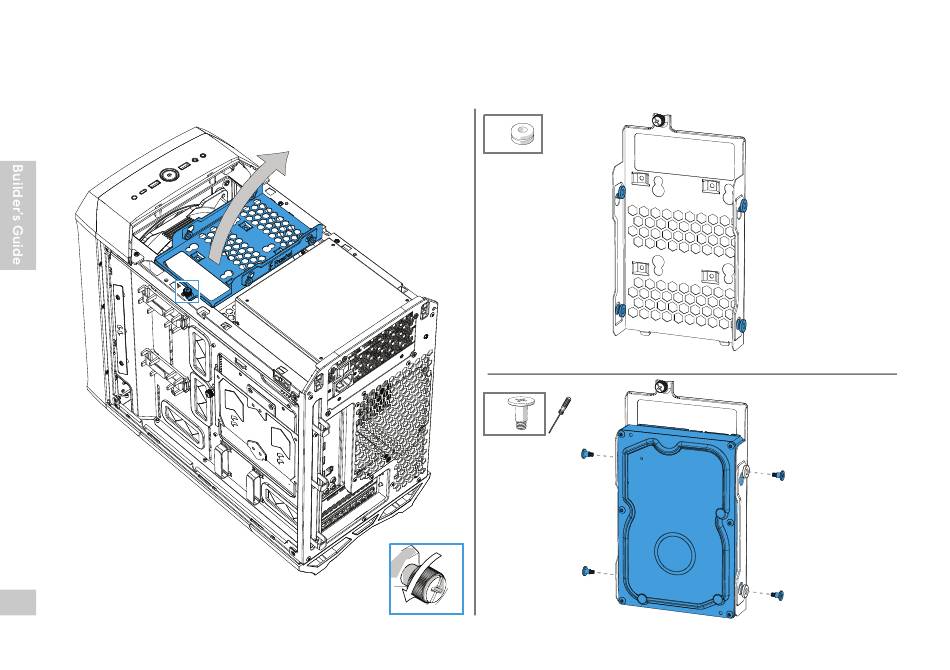 Builder's Guide