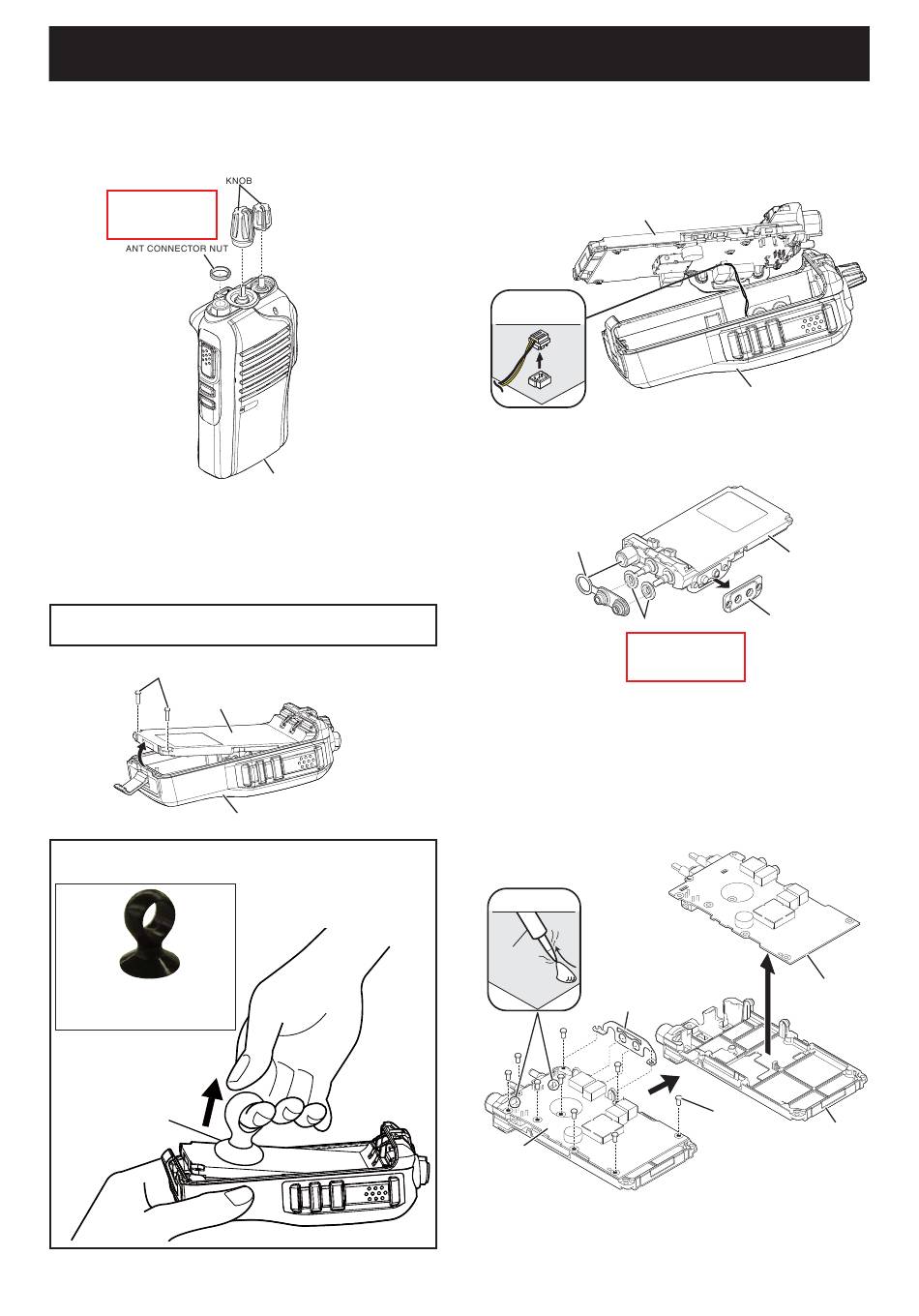 KNOB

ANT CONNECTOR NUT