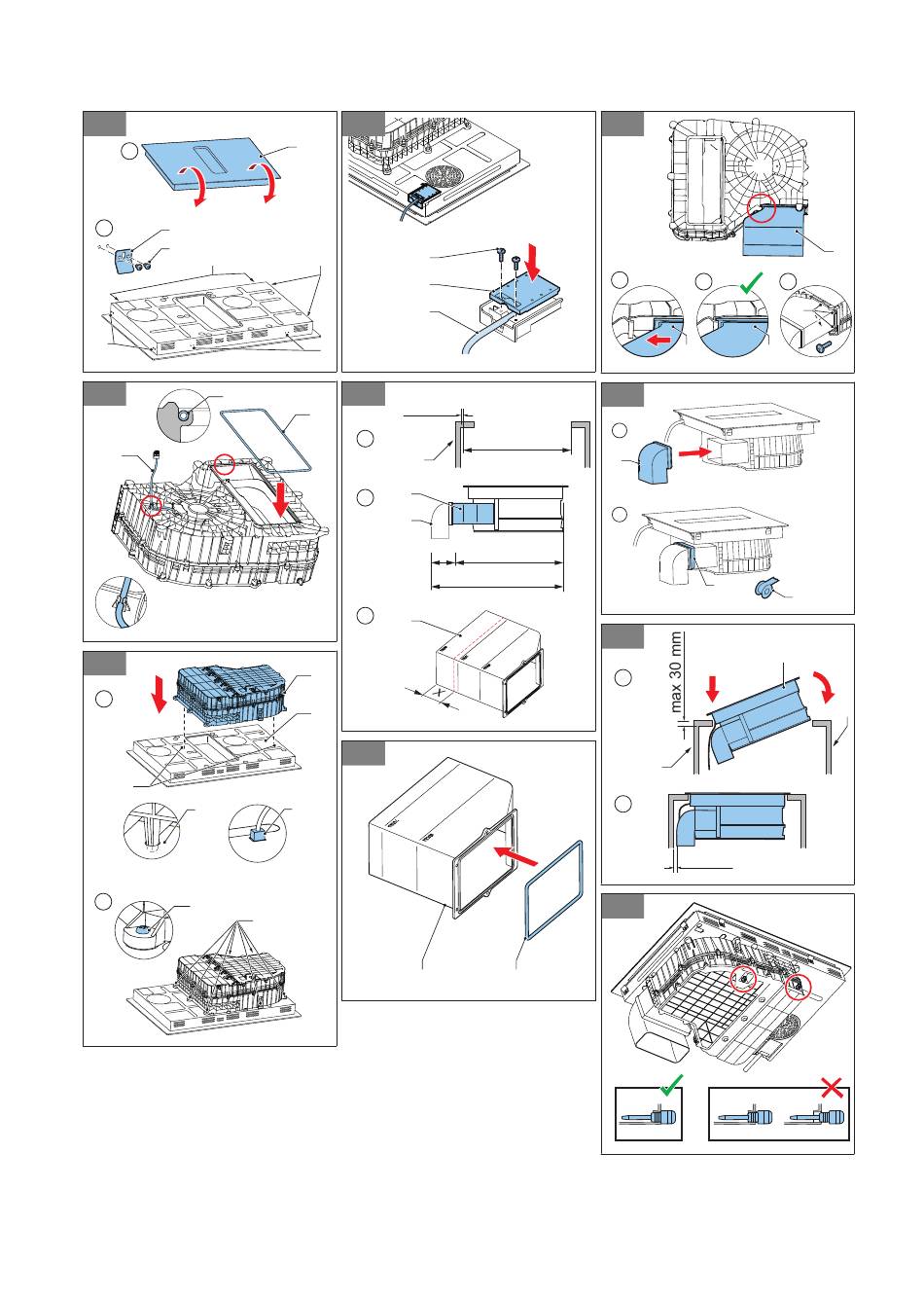 max 30 mm

X