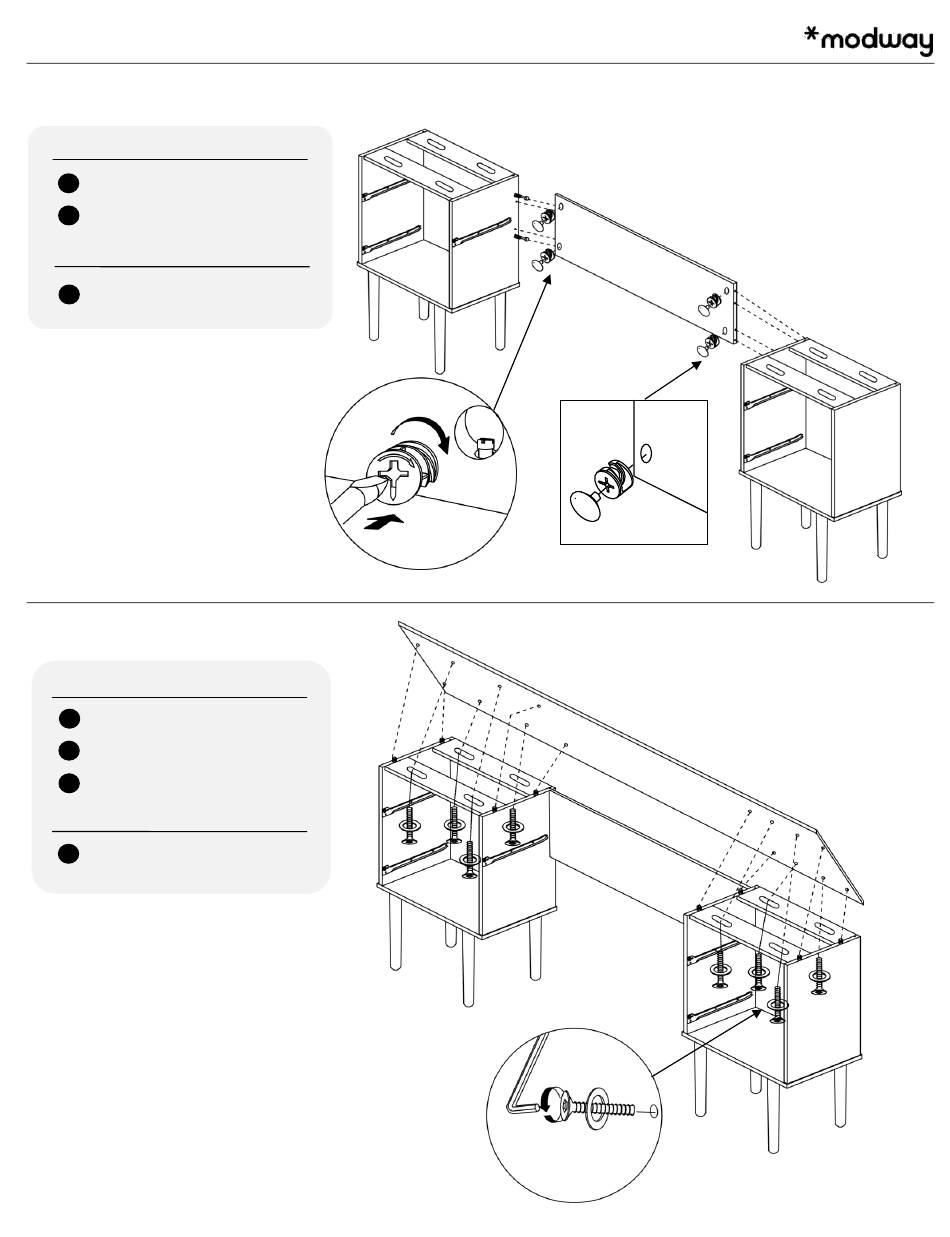 *modway