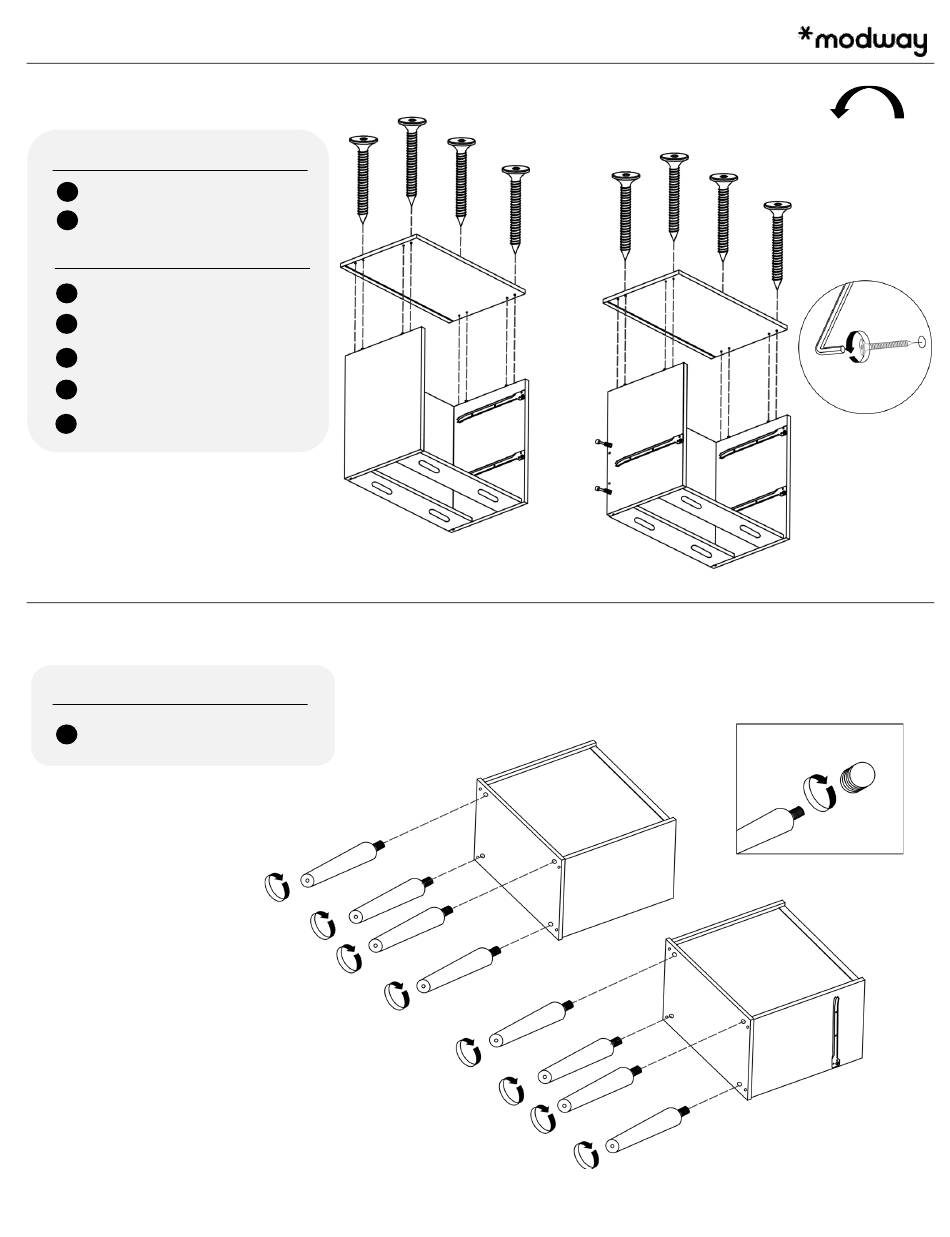 *modway