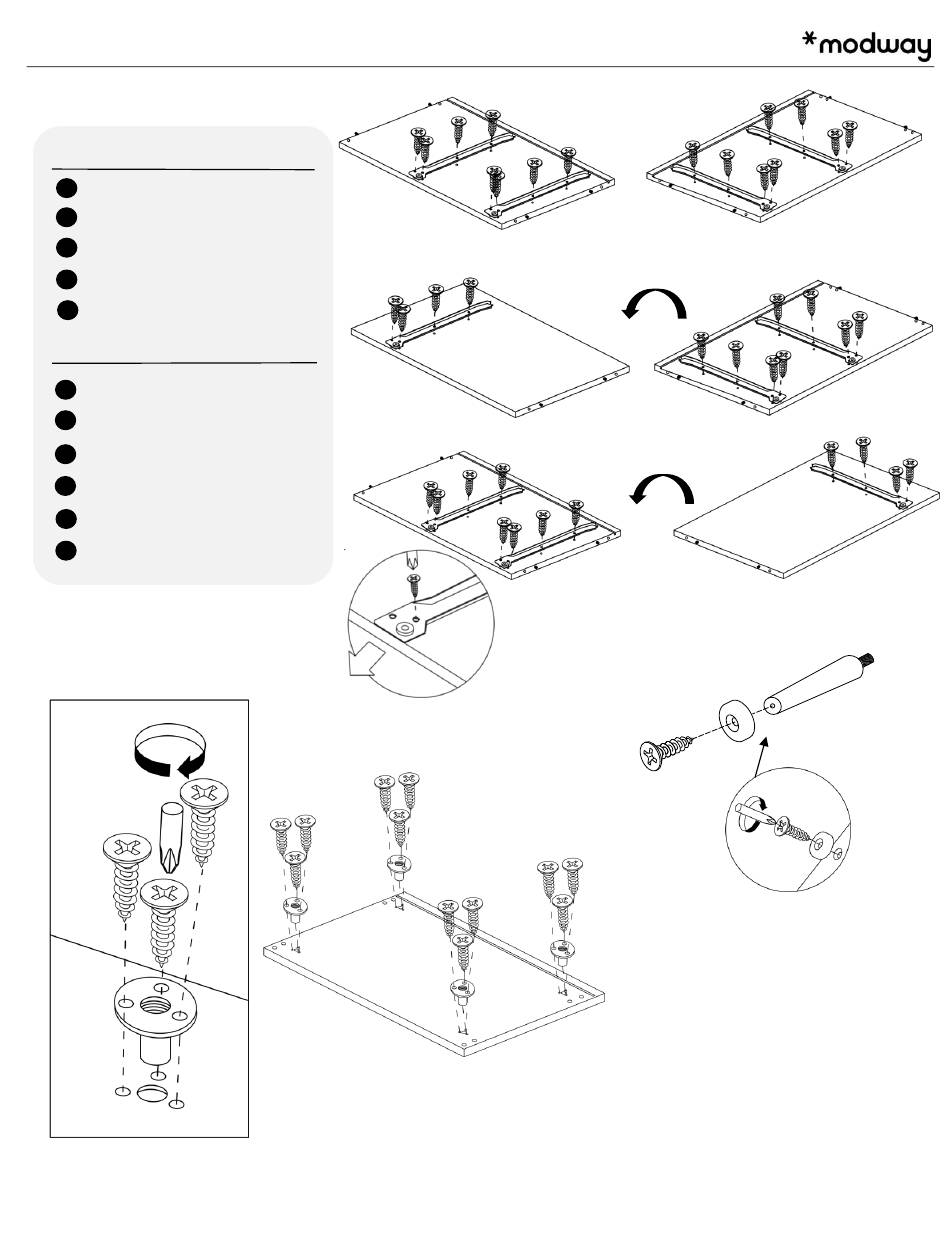 *modway