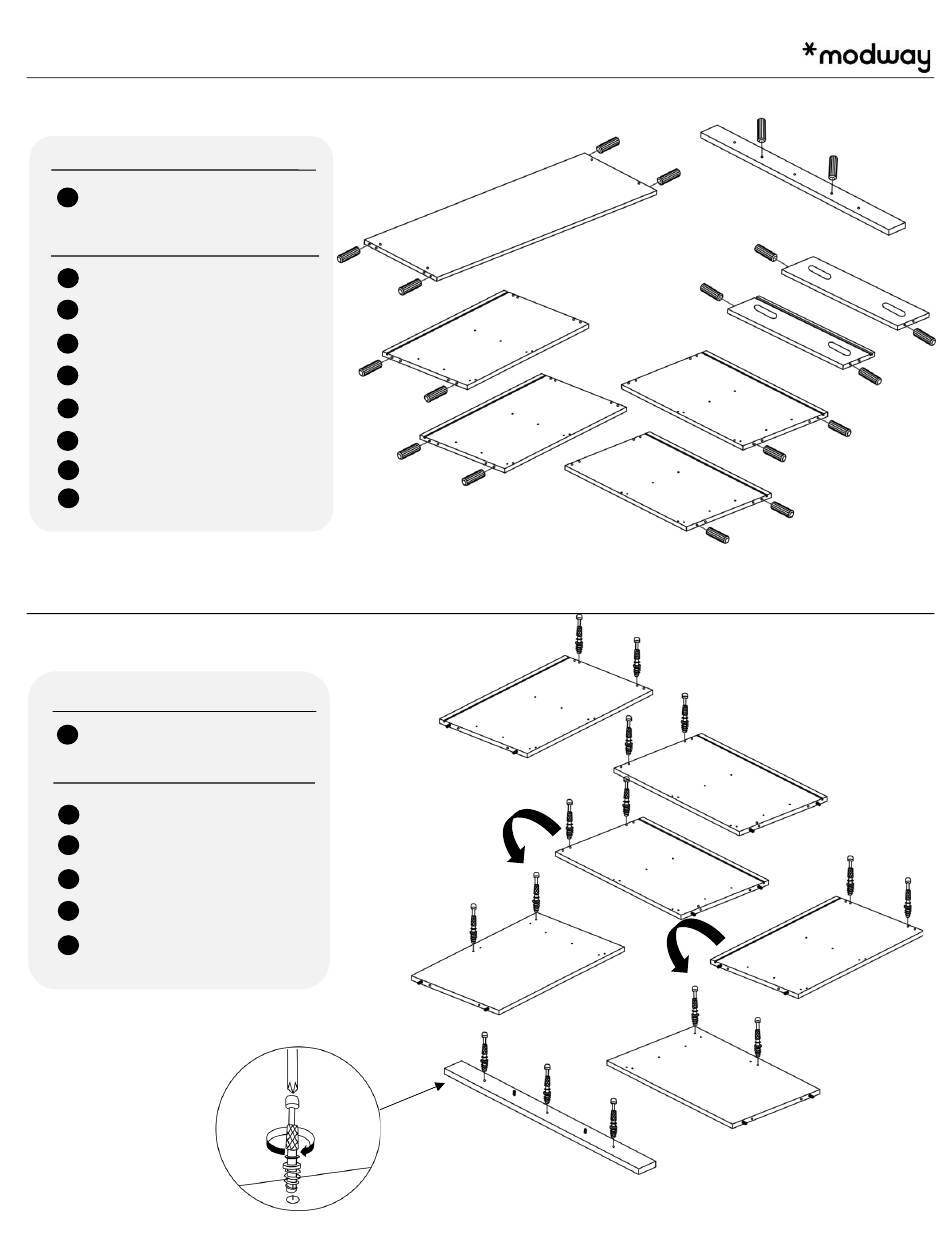 *modway