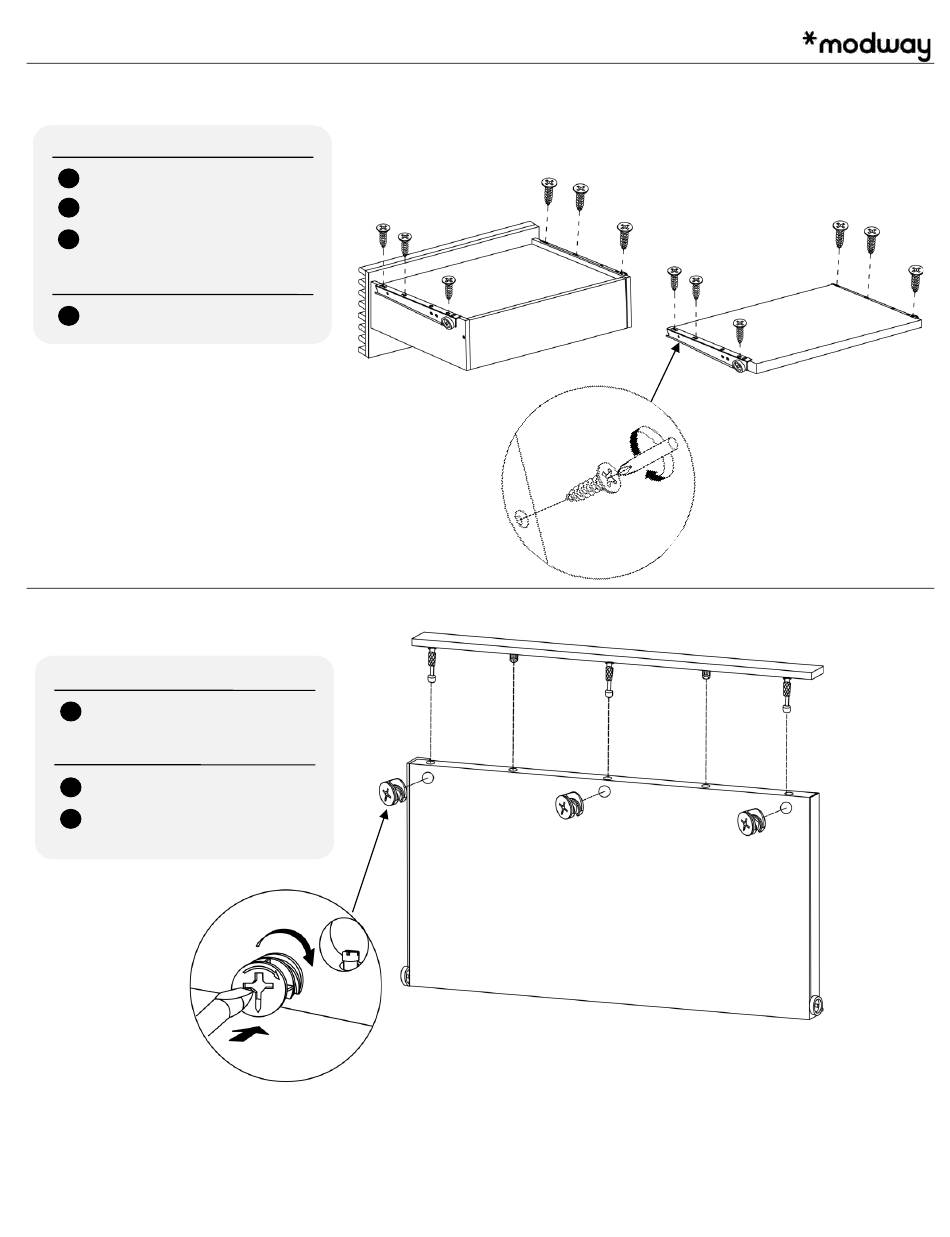 *modway