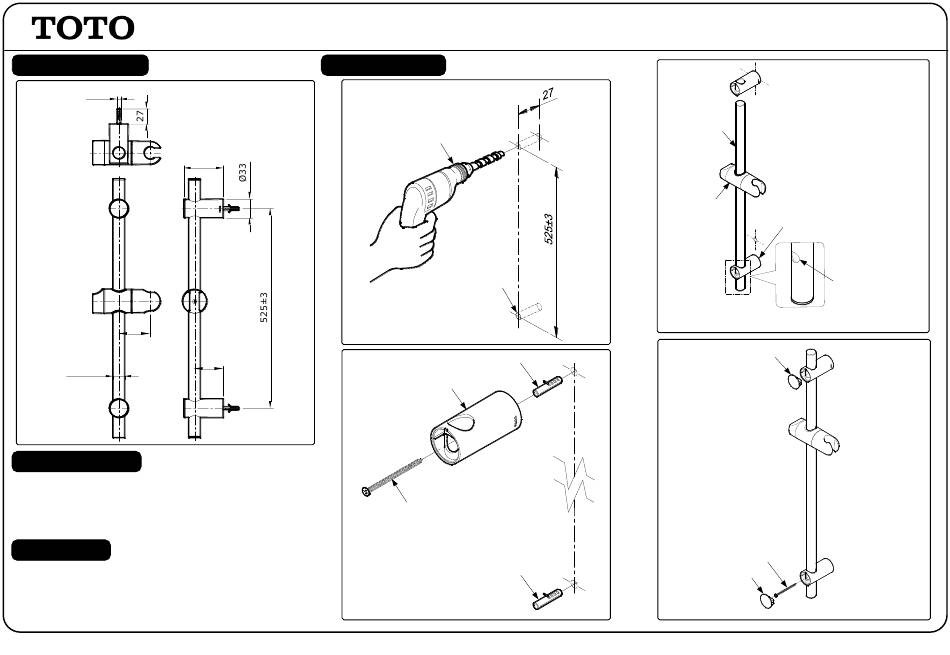 TOTO

27

Ø33

525±3

27

525±3