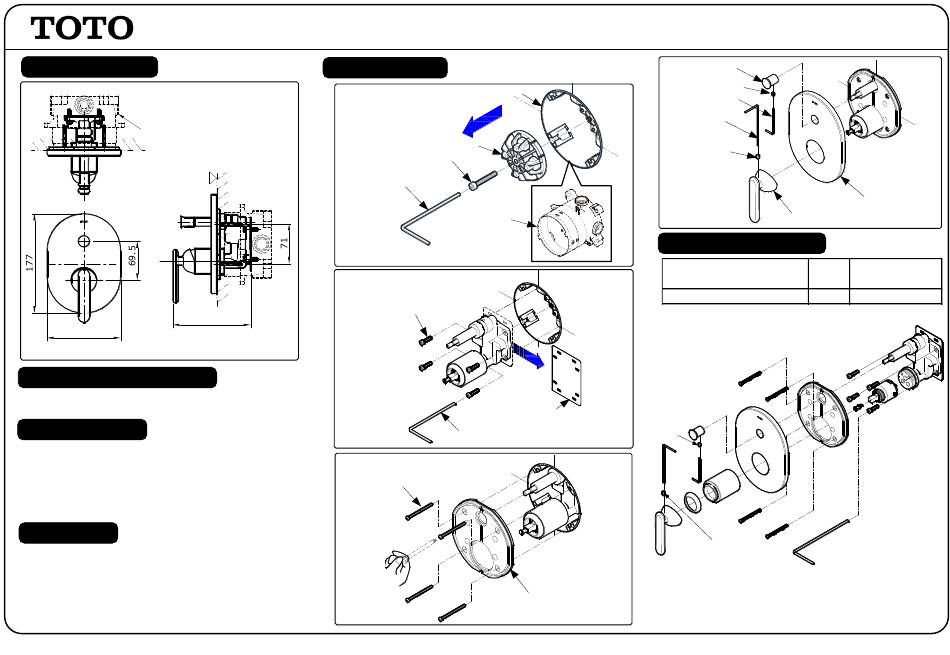 TOTO

177

69.5

71