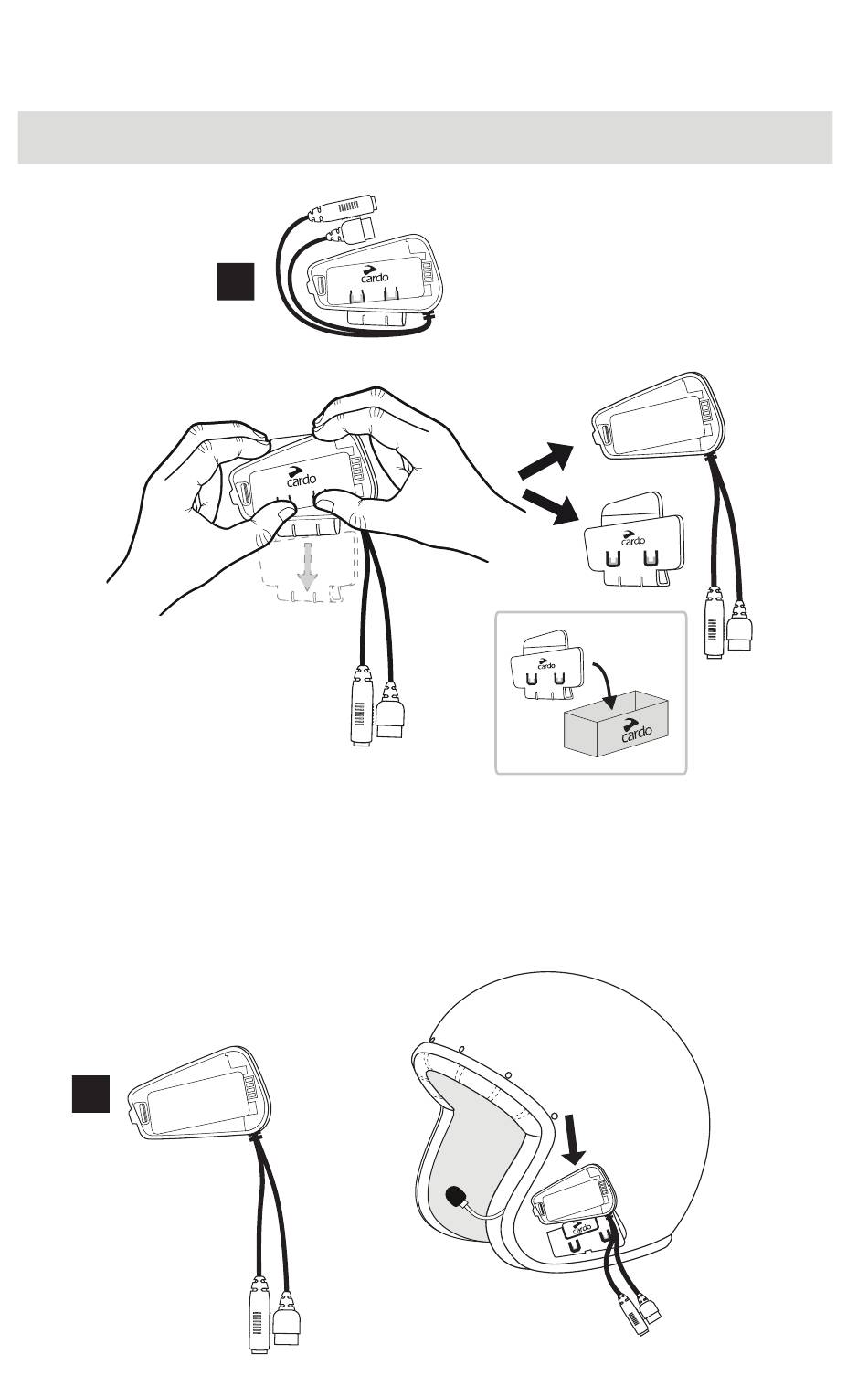 cardo

cardo

cardo

cardo

cardo

cardo