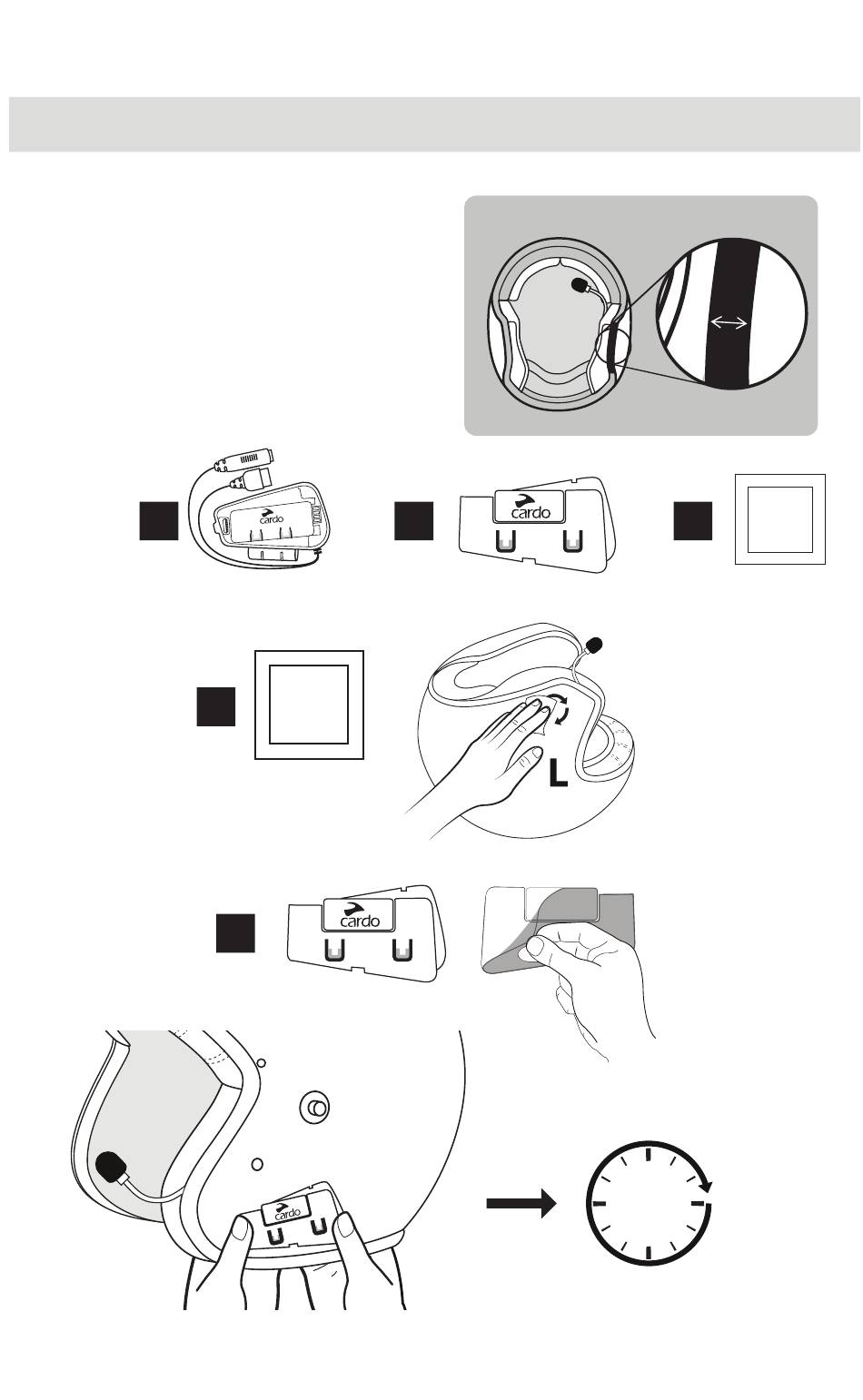 cardo

cardo

L

cardo

cardo