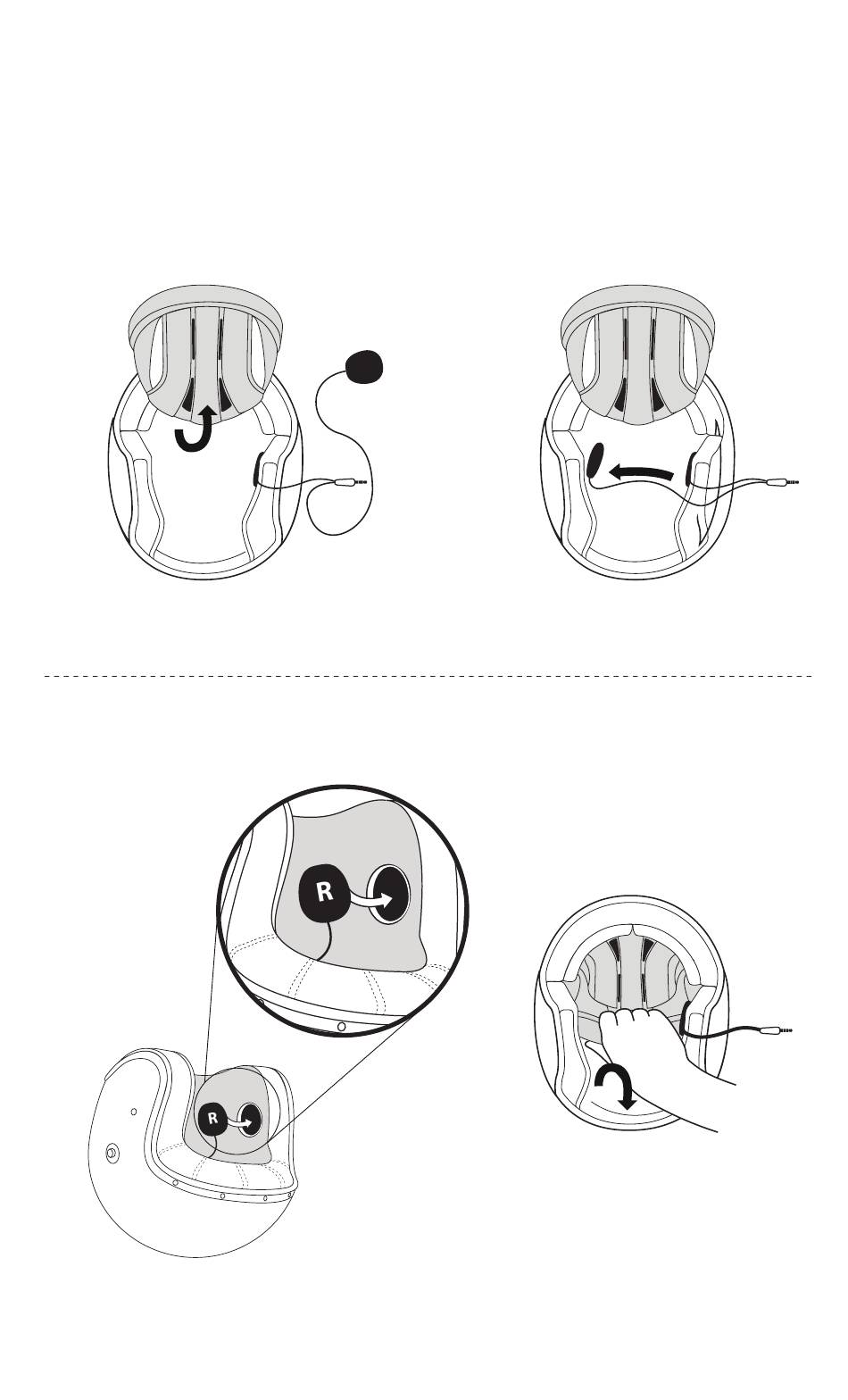 R

R