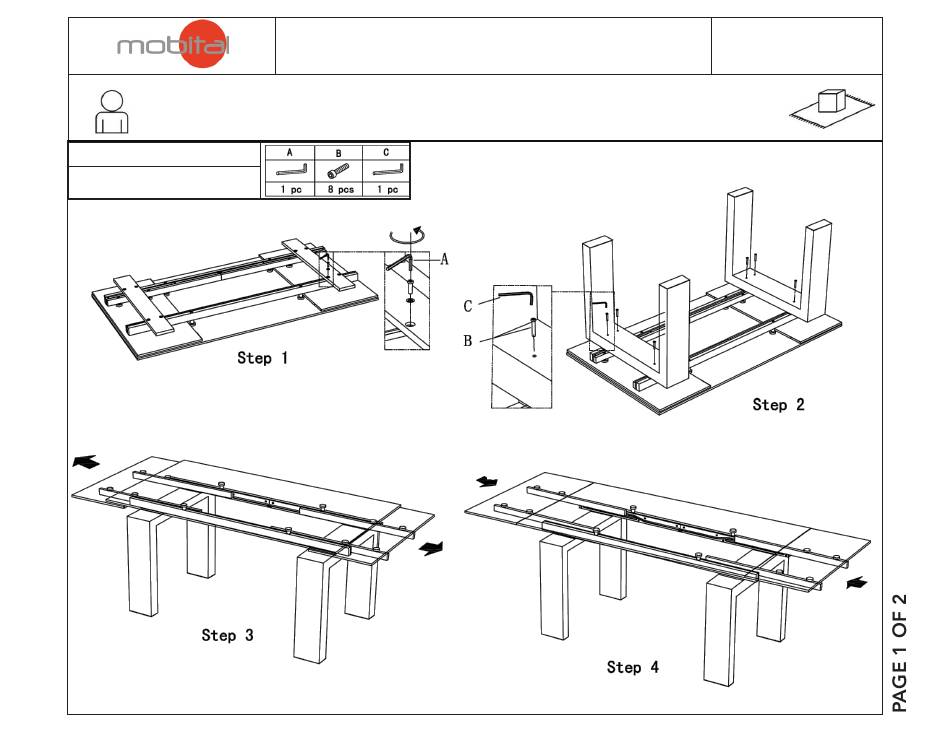 mobital

| A | B | C |
|---|---|---|
| 1 pc | 8 pcs | 1 pc |

A

Step 1

C

B

Step 2

Step 3

Step 4

PAGE 1 OF 2