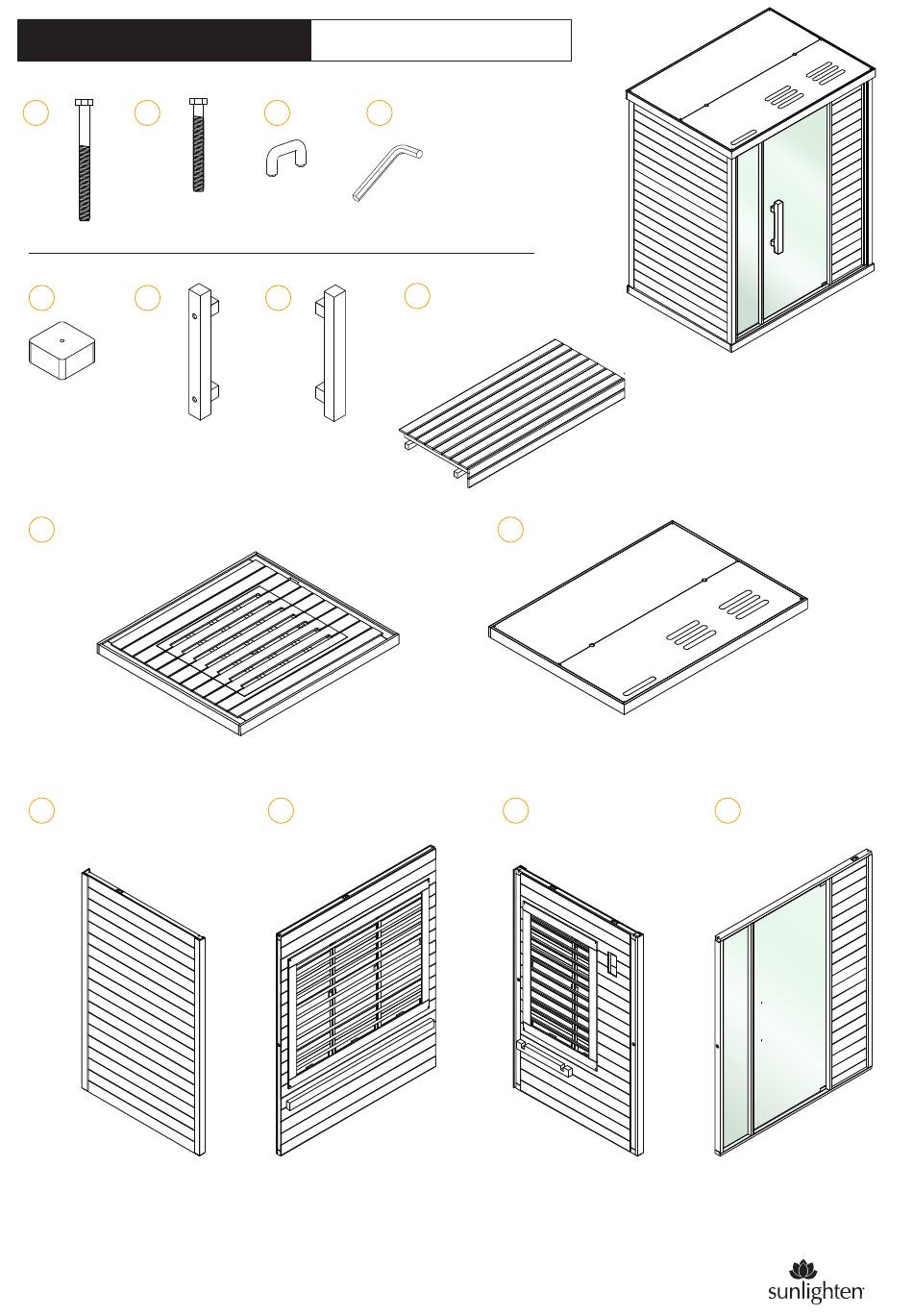 sunlighten