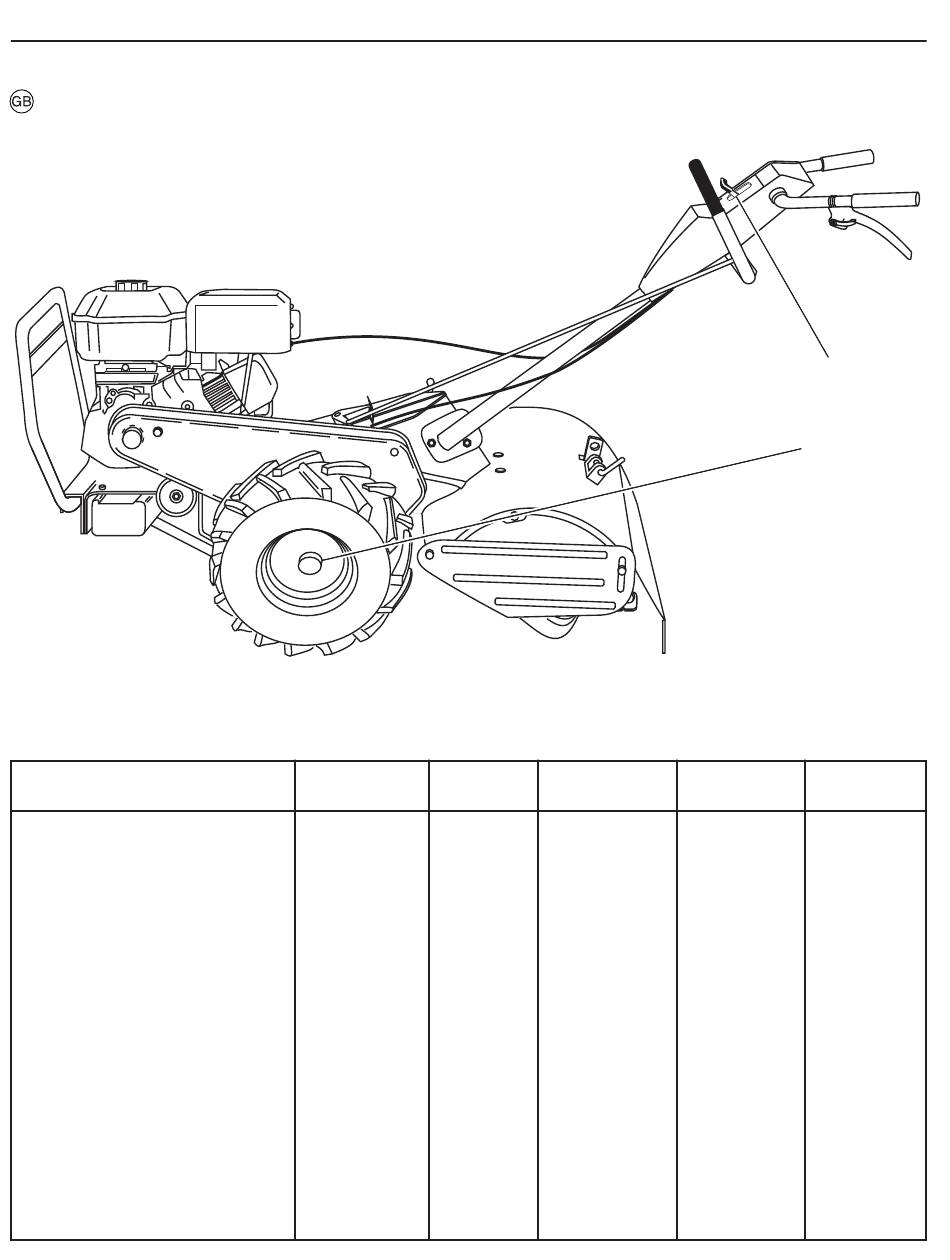 GB