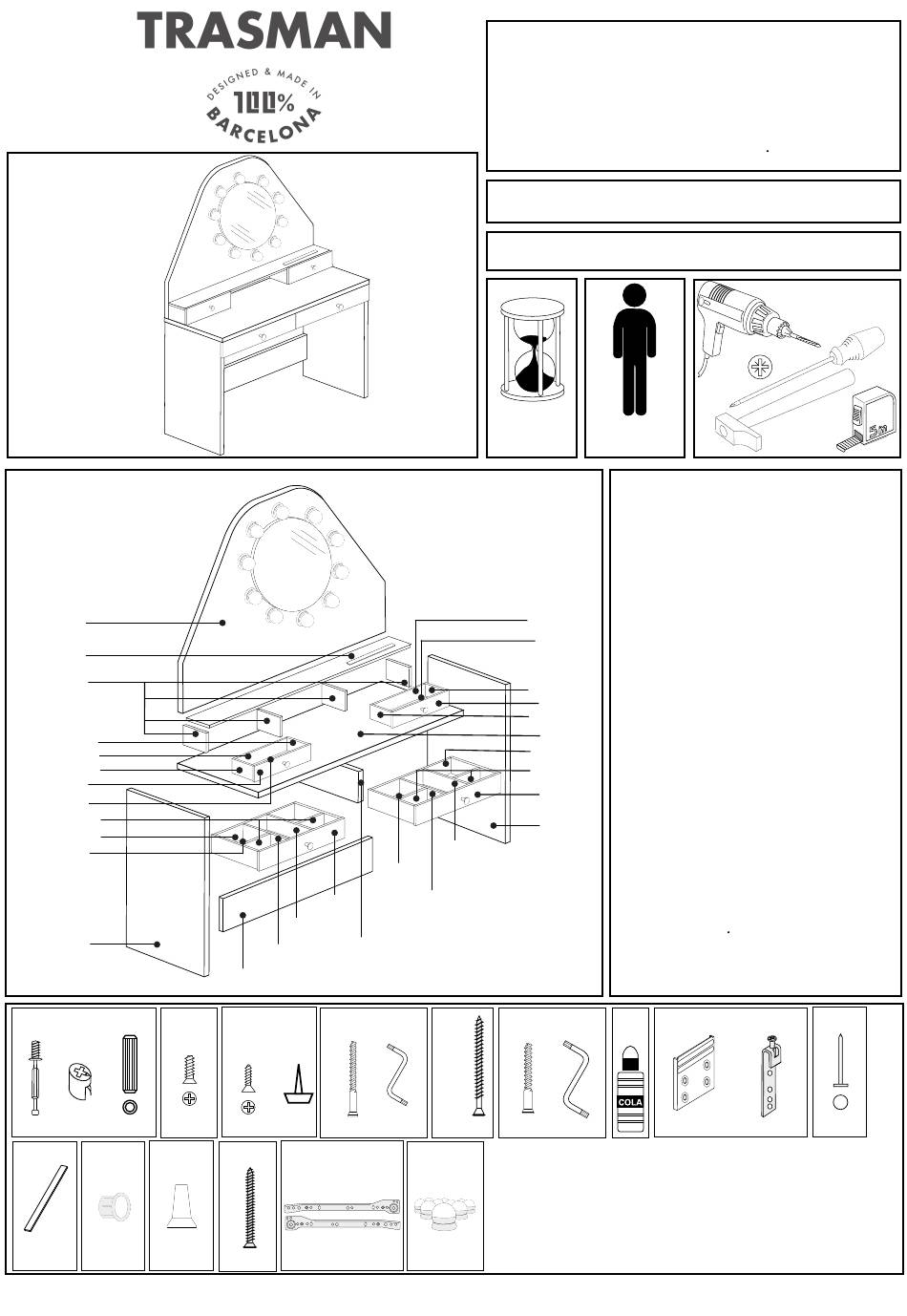 TRASMAN

DESIGNED & MADE IN 100% BARCELONA

5m

COLA