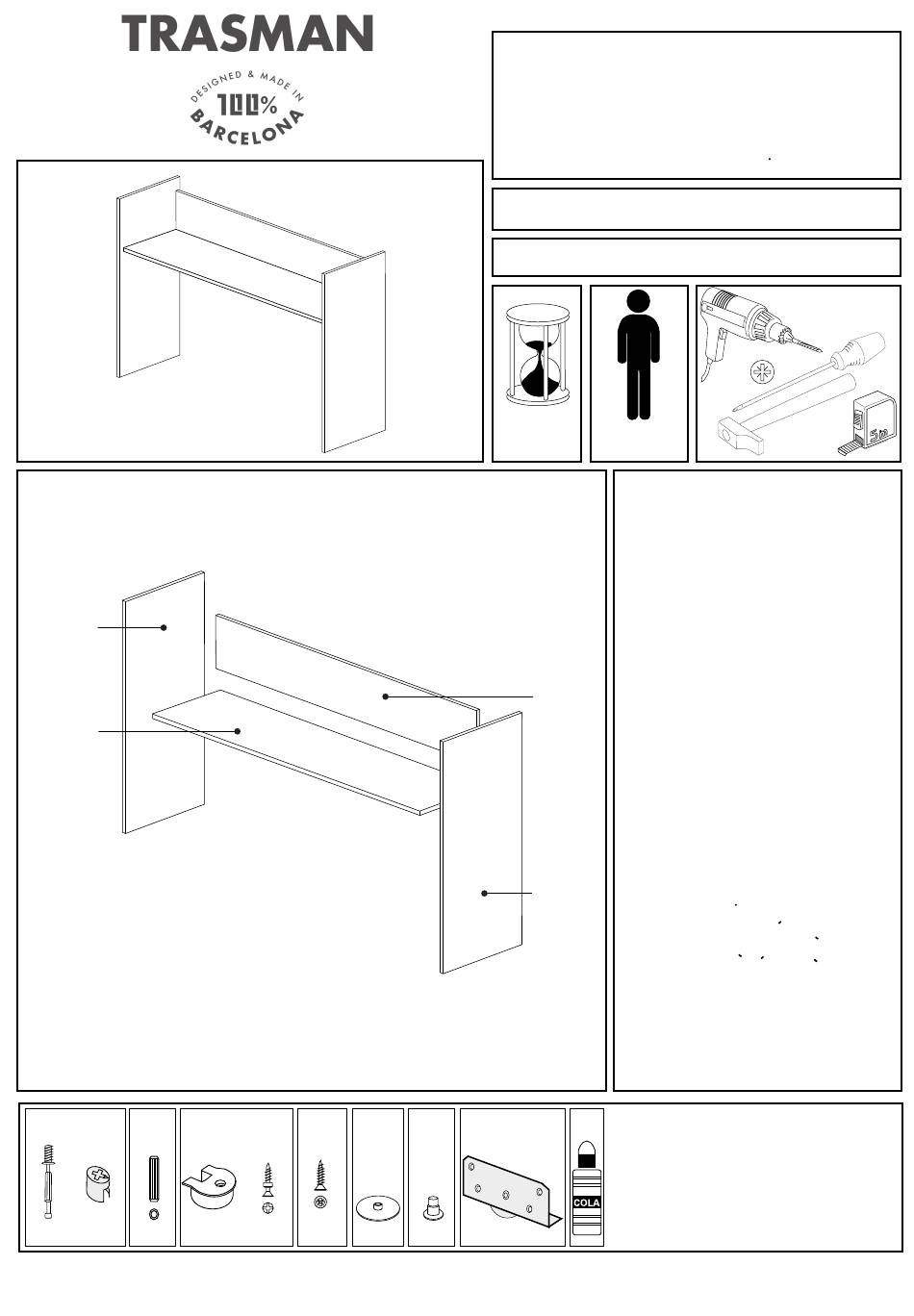 TRASMAN

DESIGNED & MADE IN
100%
BARCELONA

5m

COLA