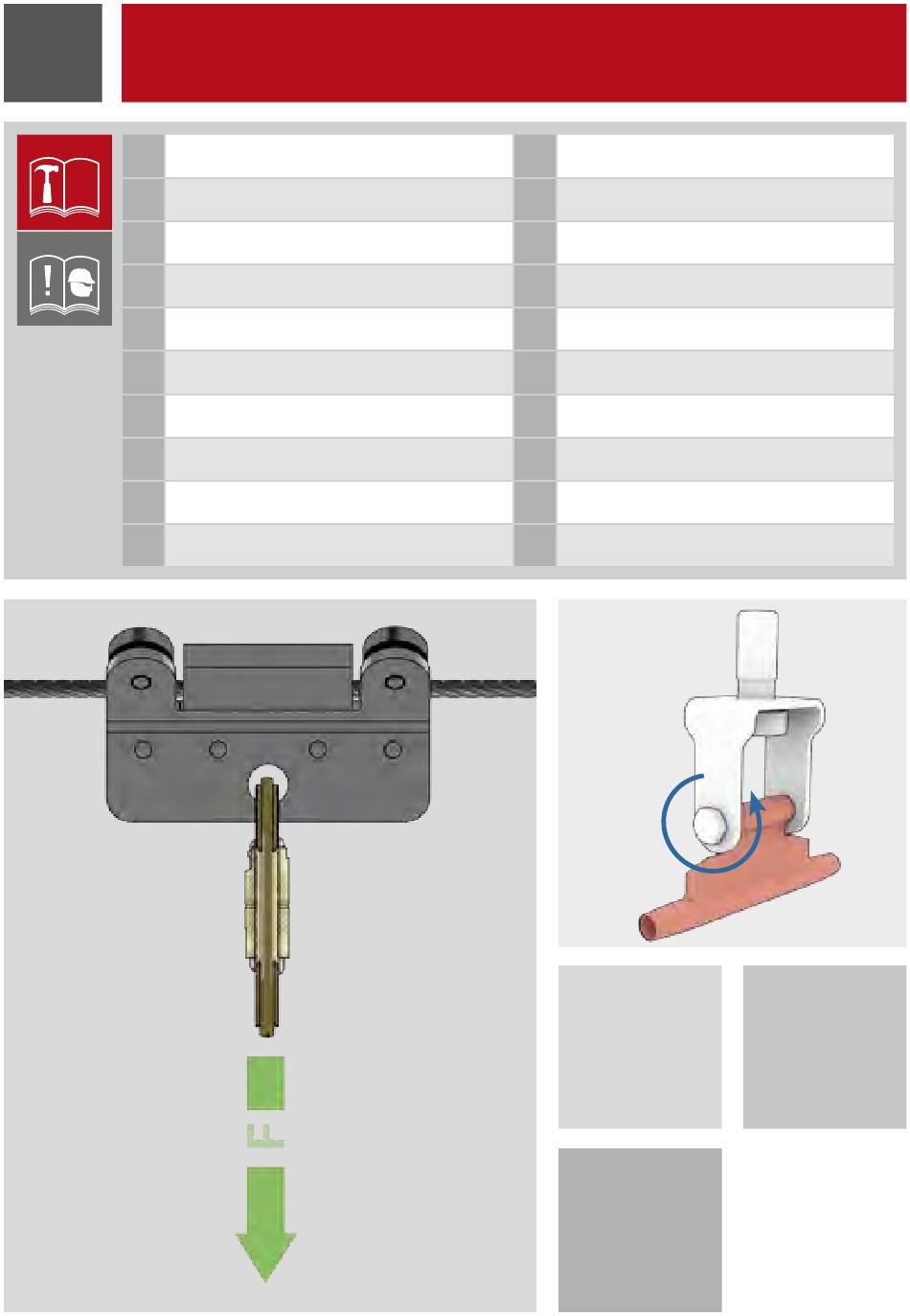 F