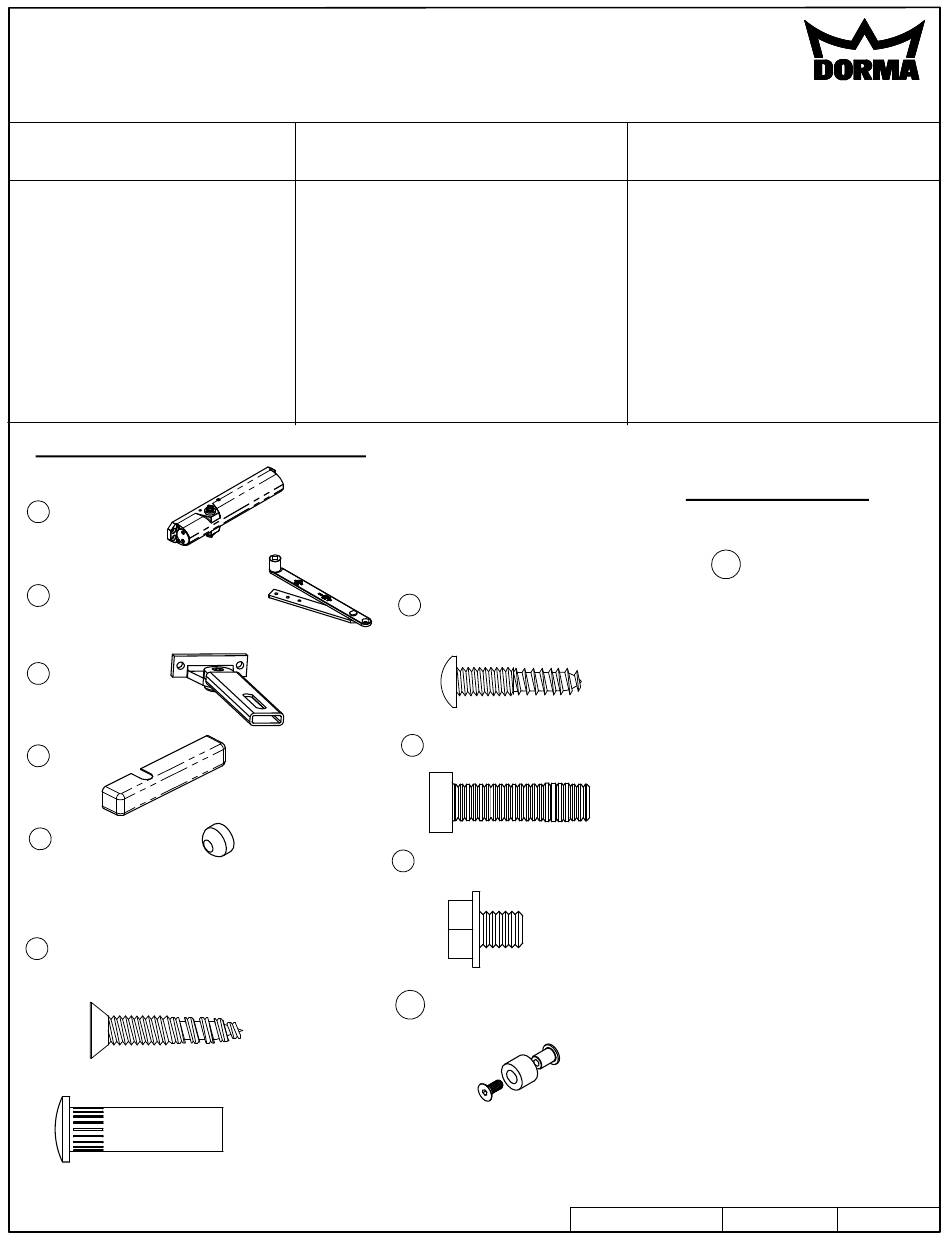 DORMA