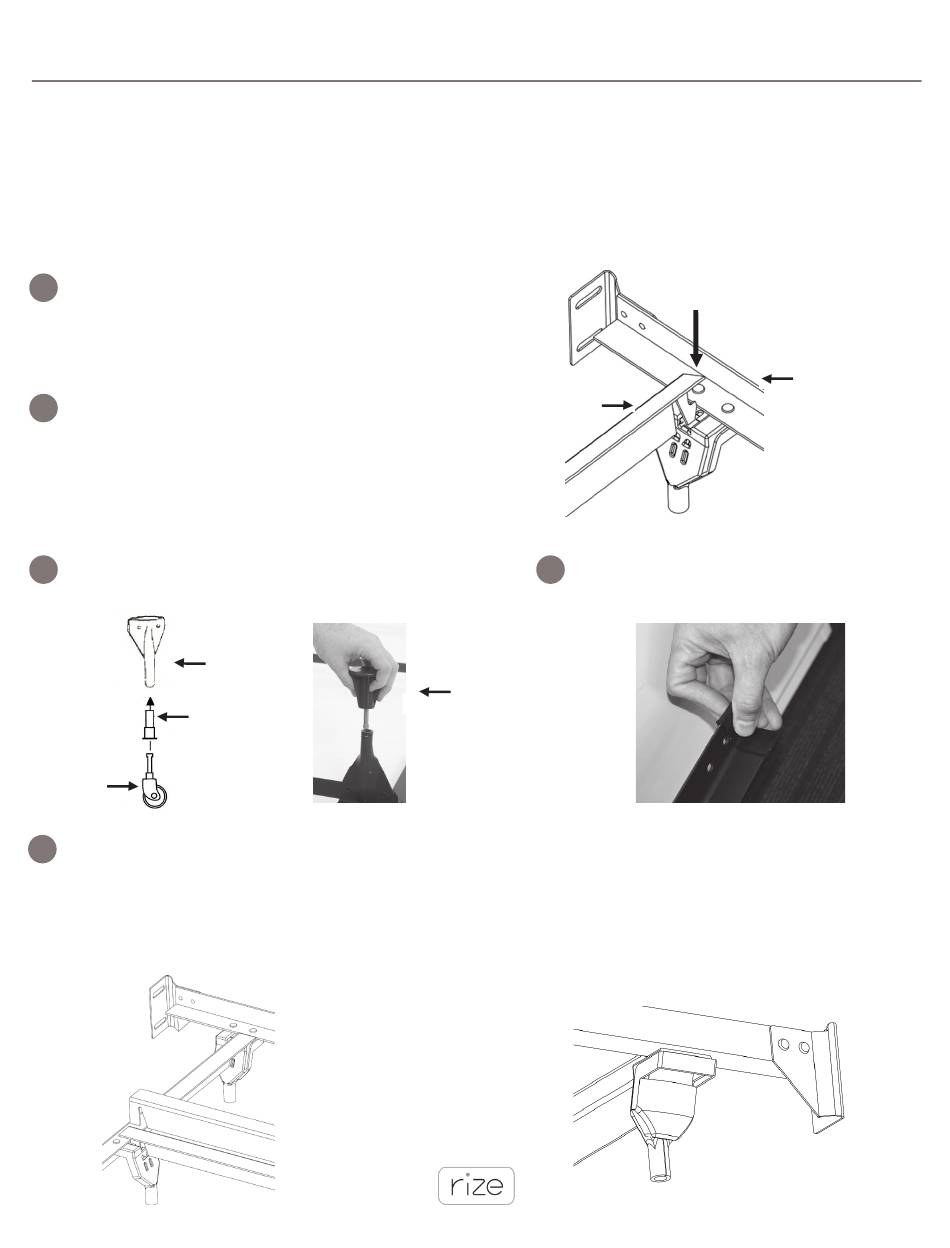 rize