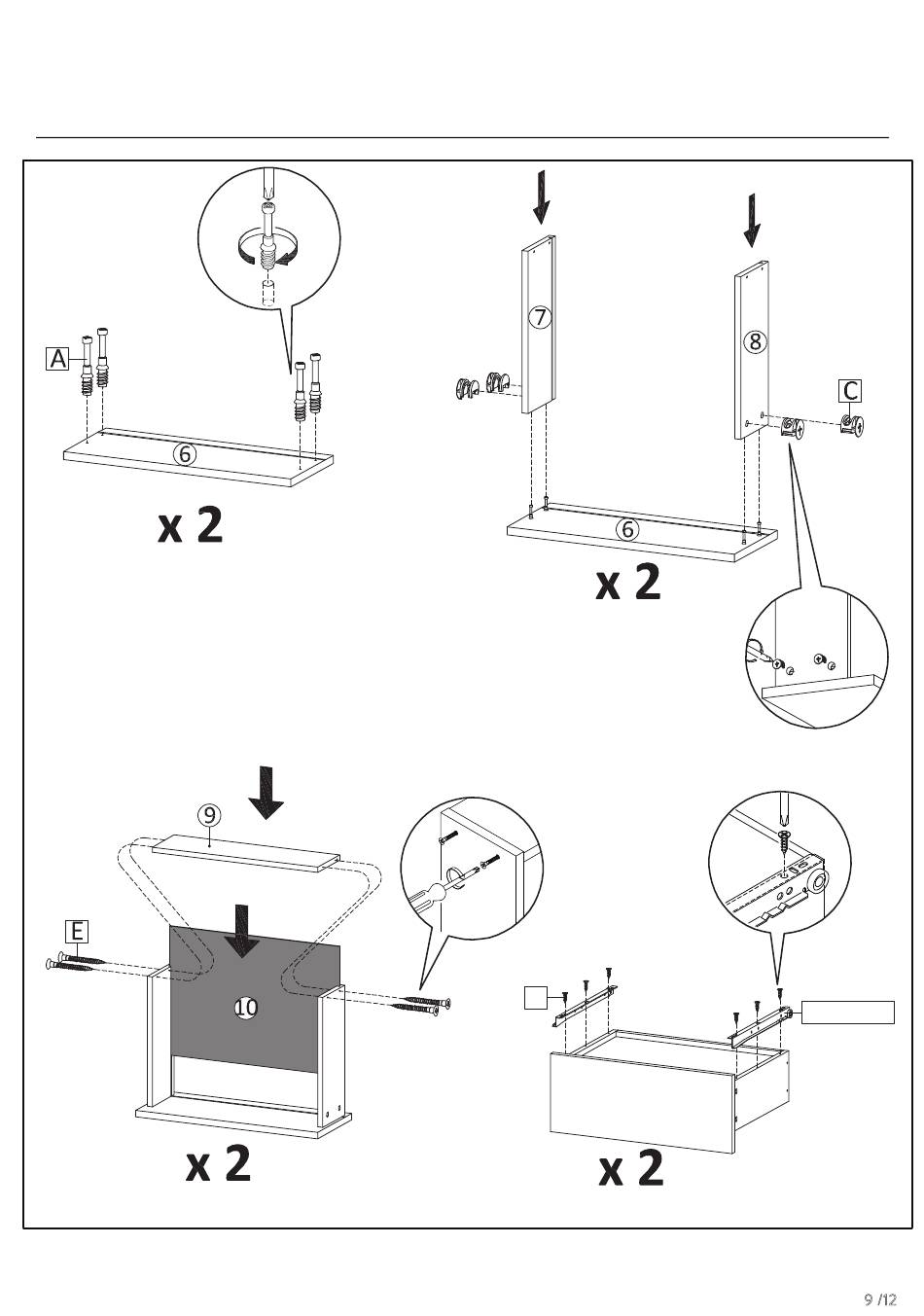 A
6
x 2

7
8
C
6
x 2

9
E
10
x 2

x 2

9 /12