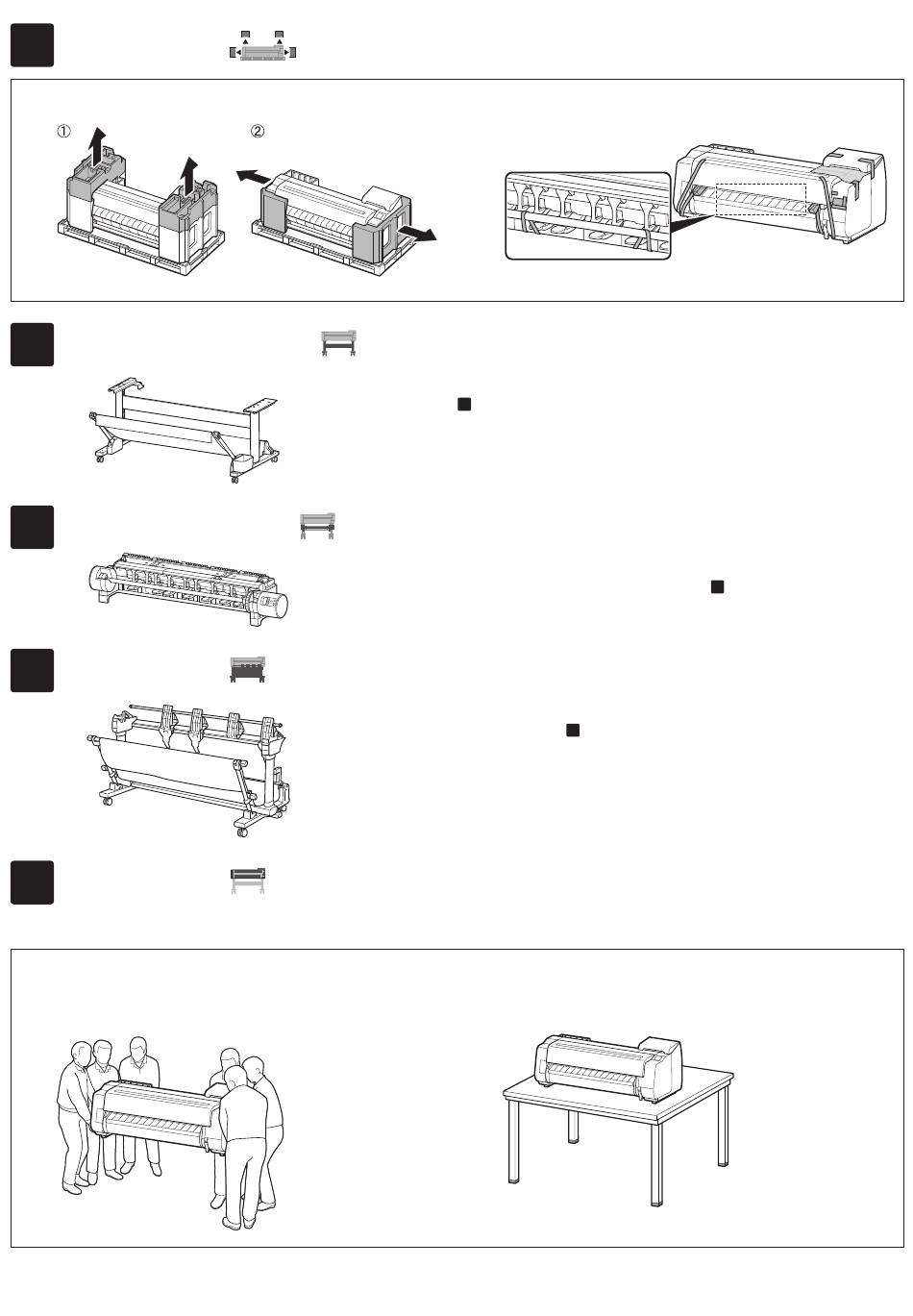 ①

②