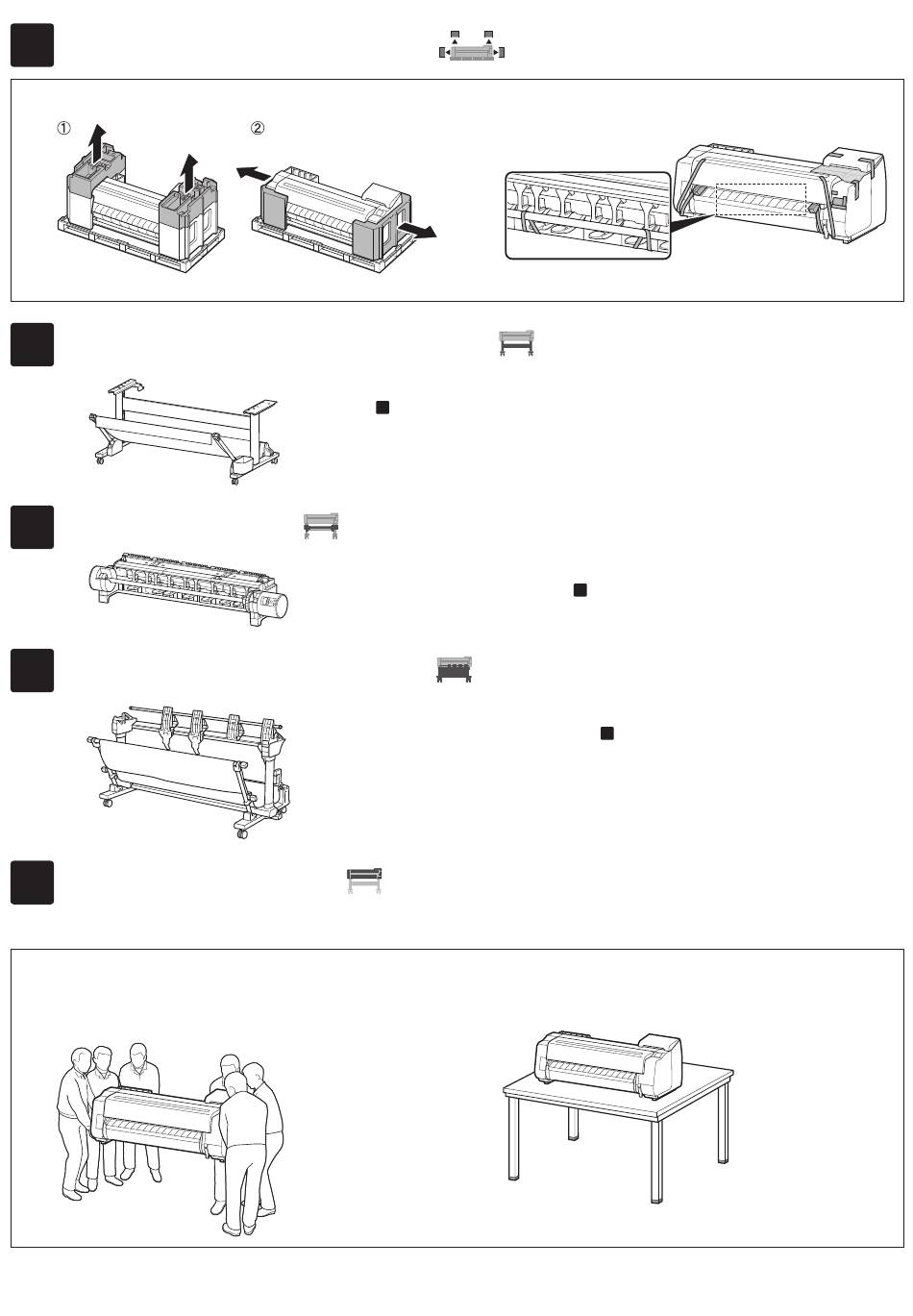 ①

②