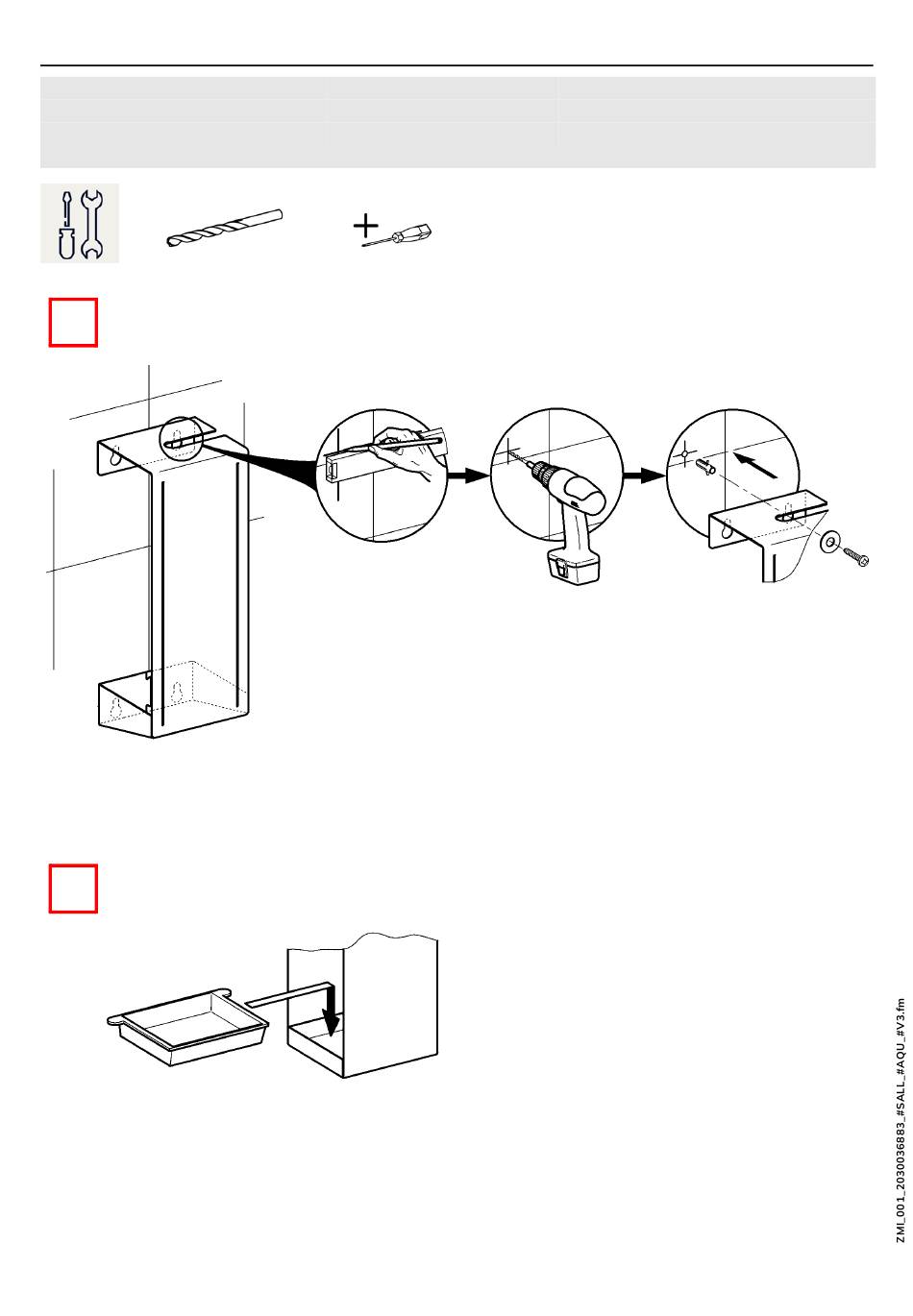 ZMI_001_2030036883_#SALL_#AQU_#V3.fm