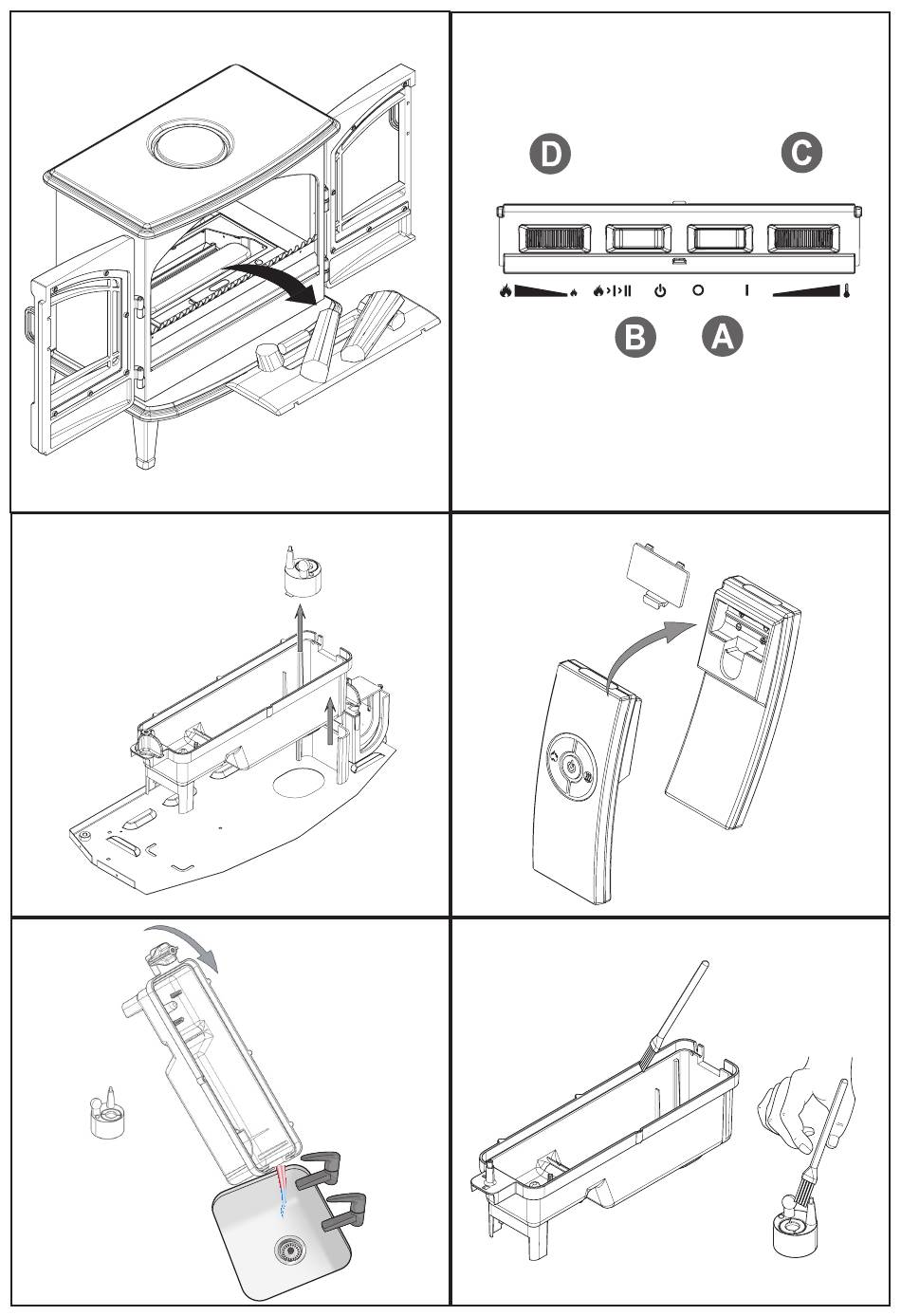 D C

O I

B A