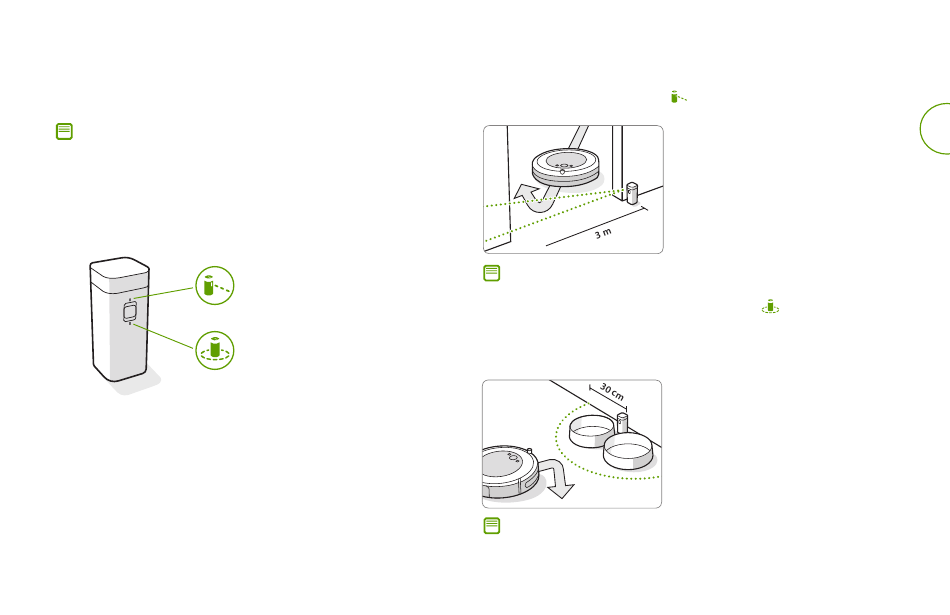 3 m

30 cm