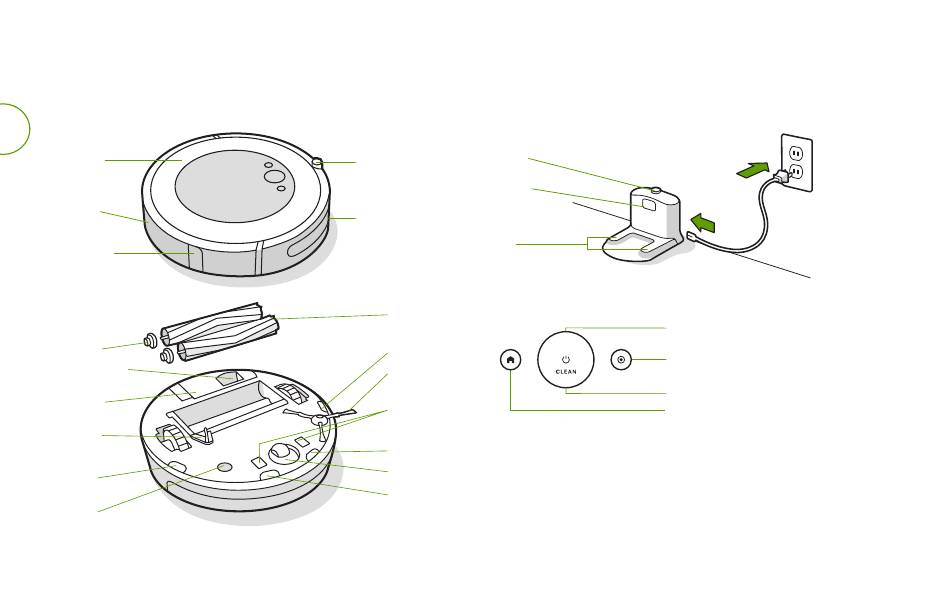 CLEAN