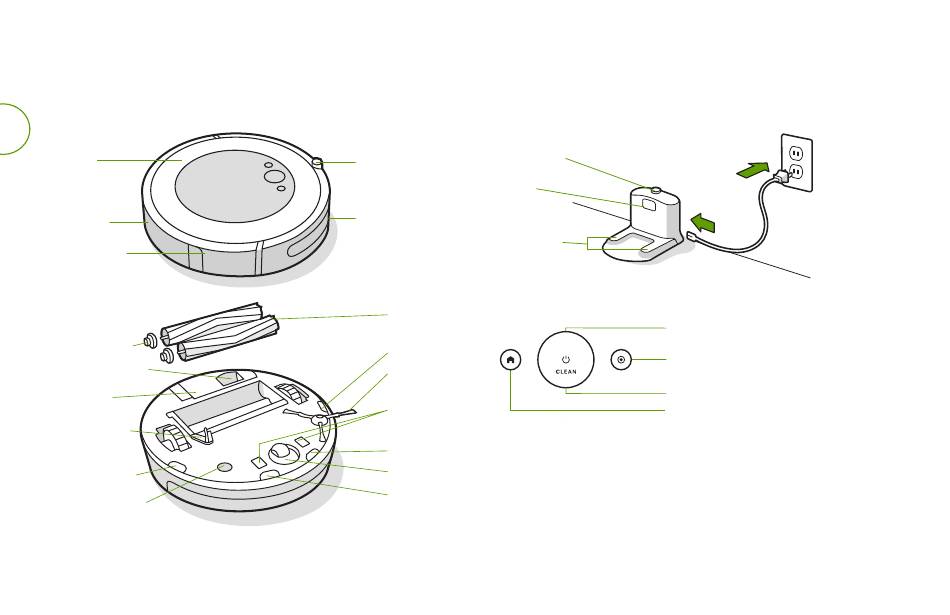 CLEAN