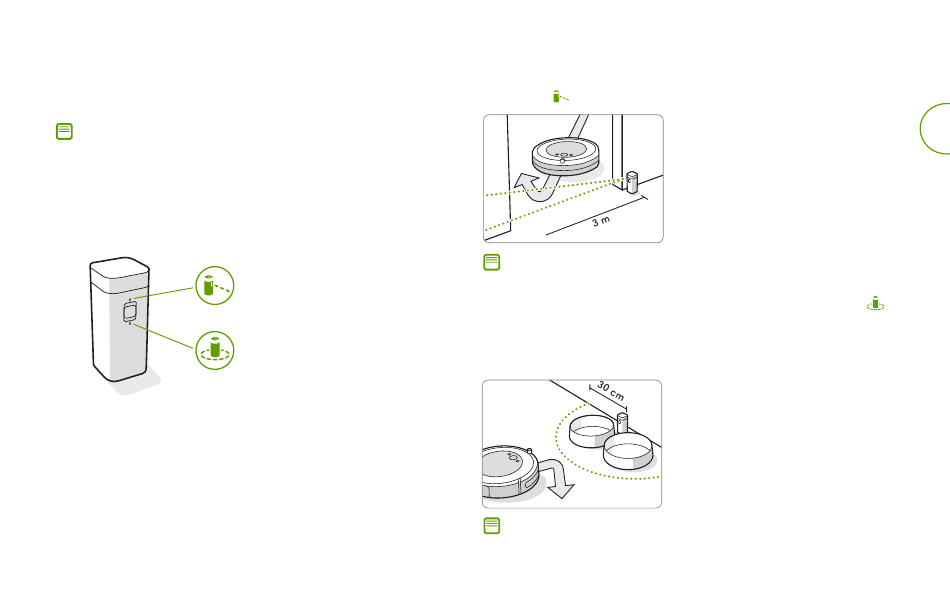 3 m

30 cm