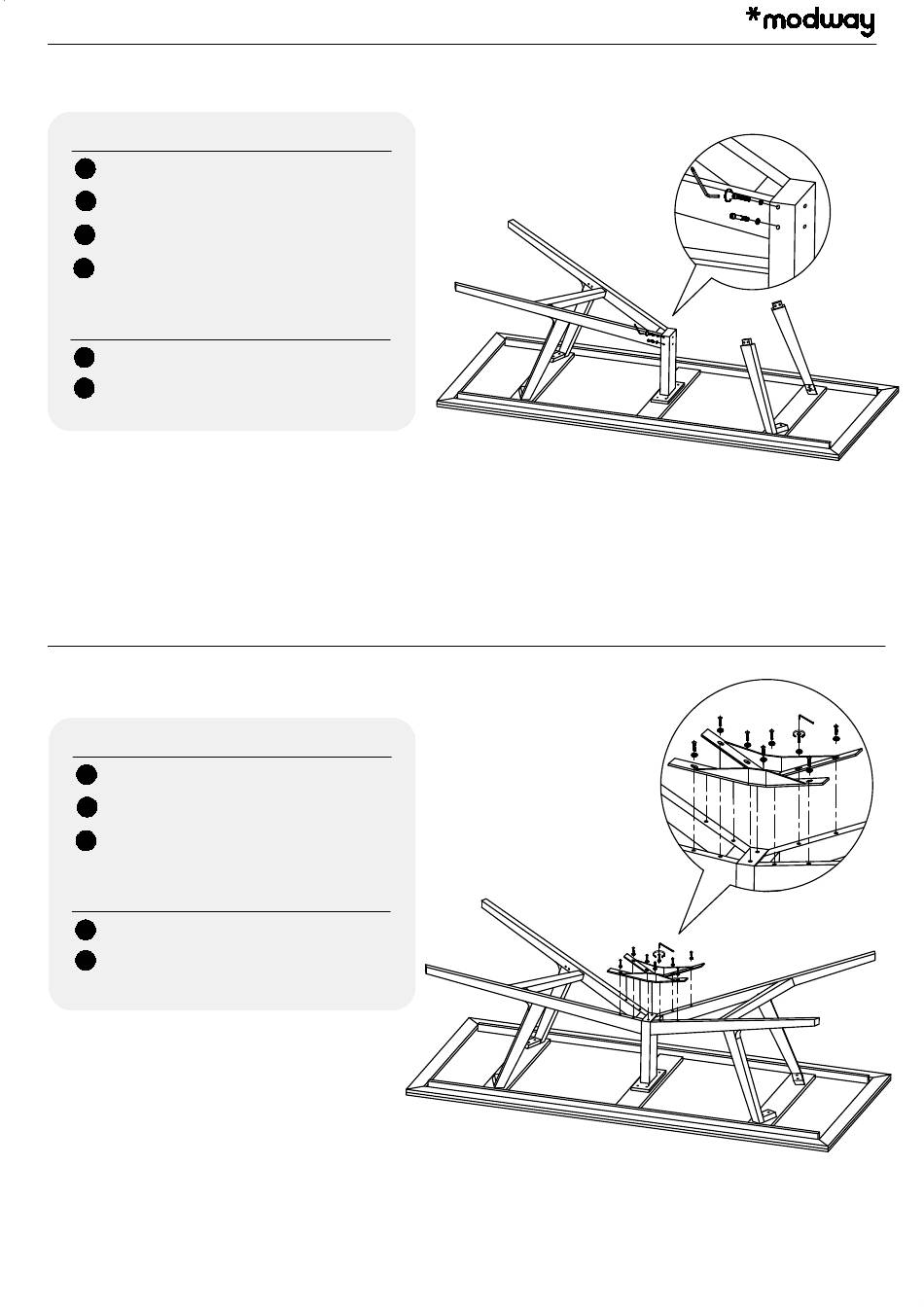 *modway