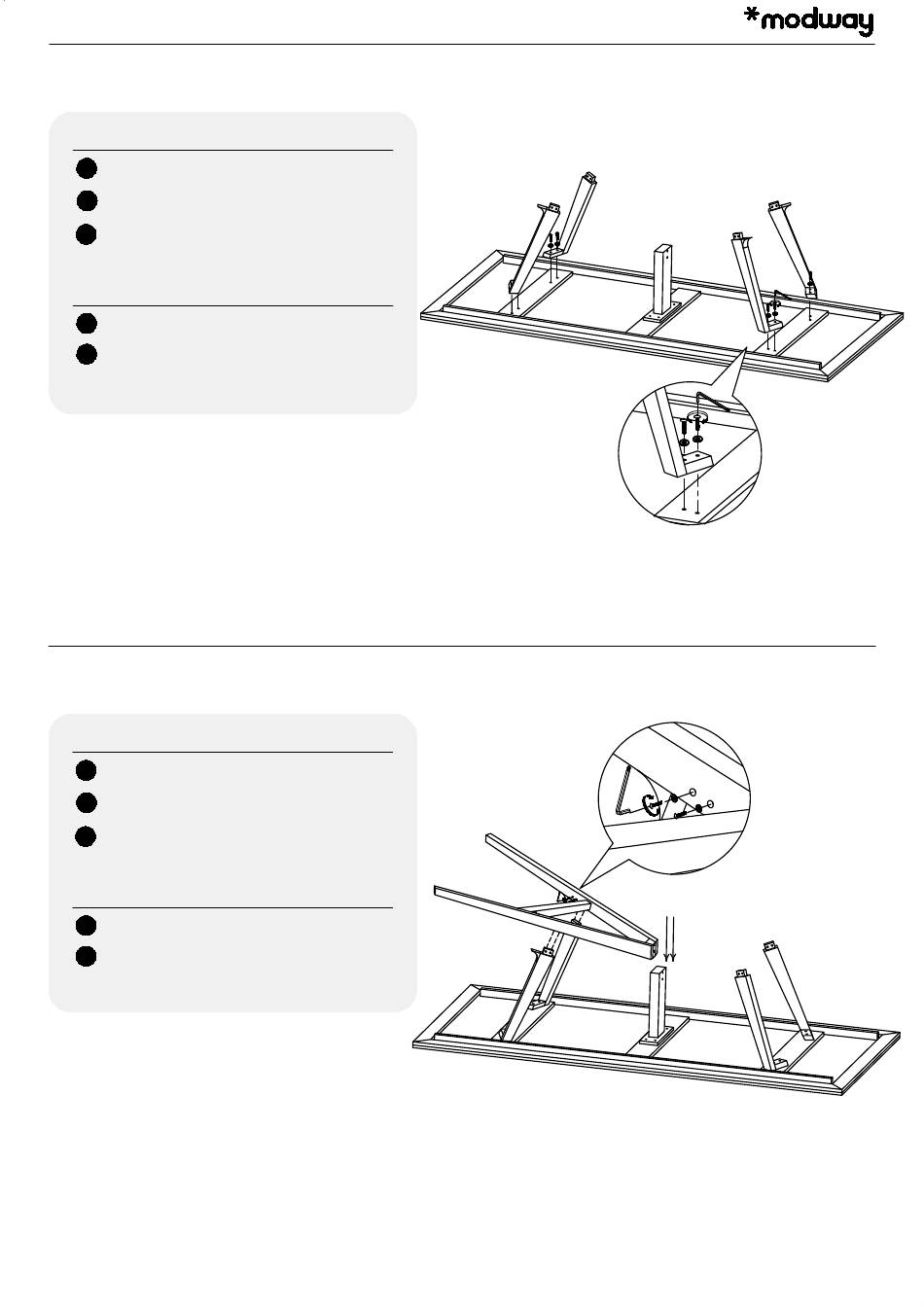 *modway