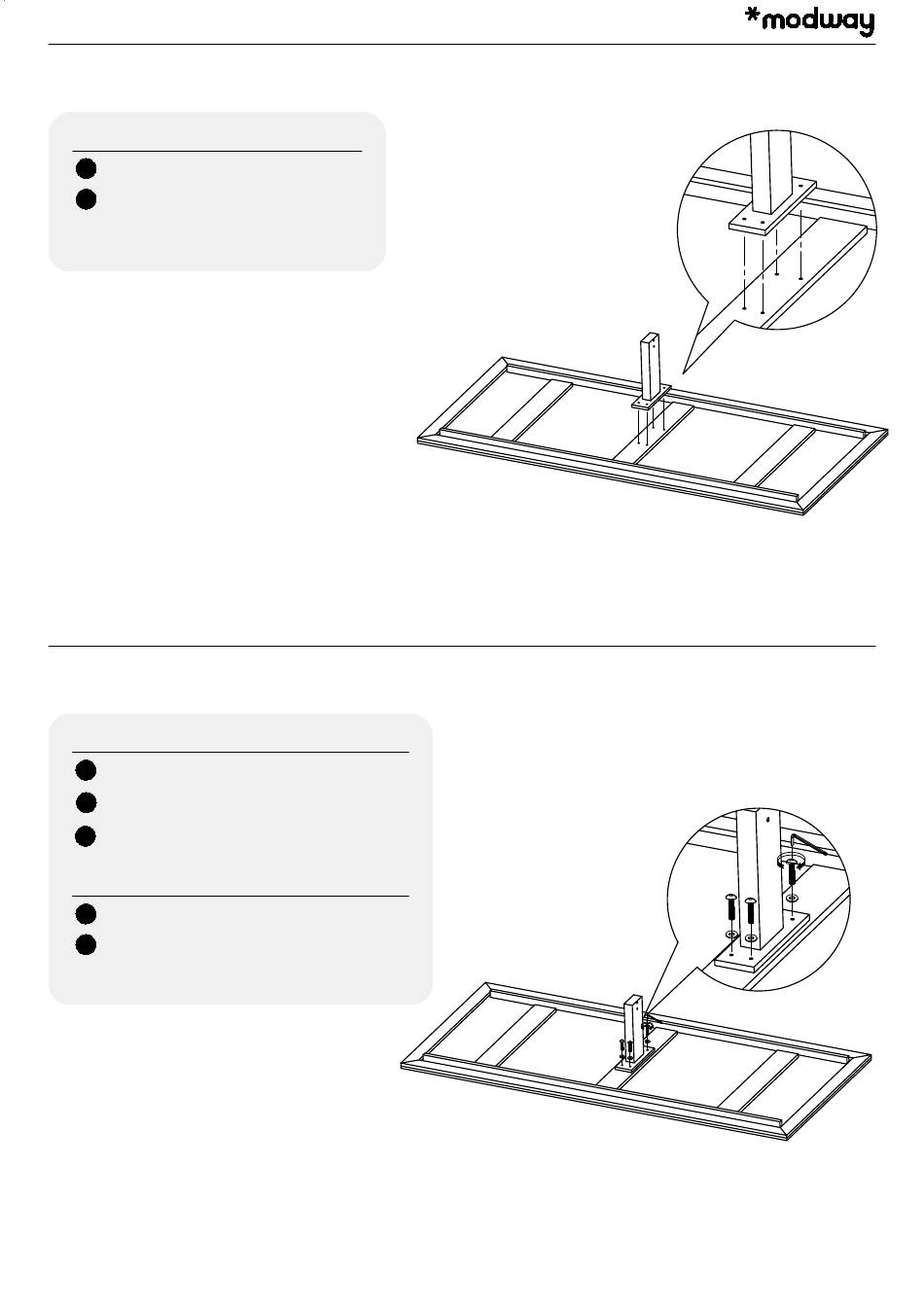 *modway