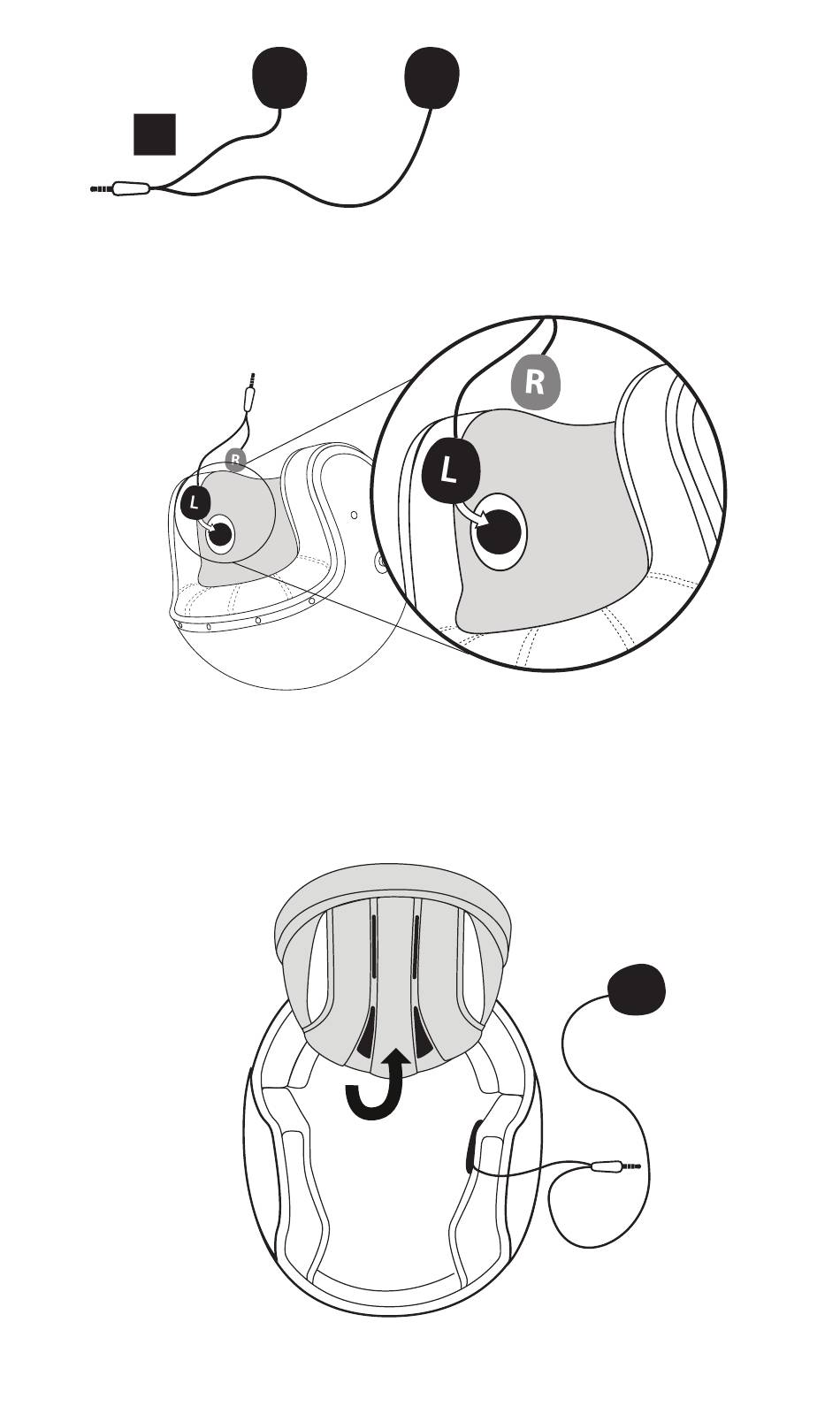 R
L
R
L