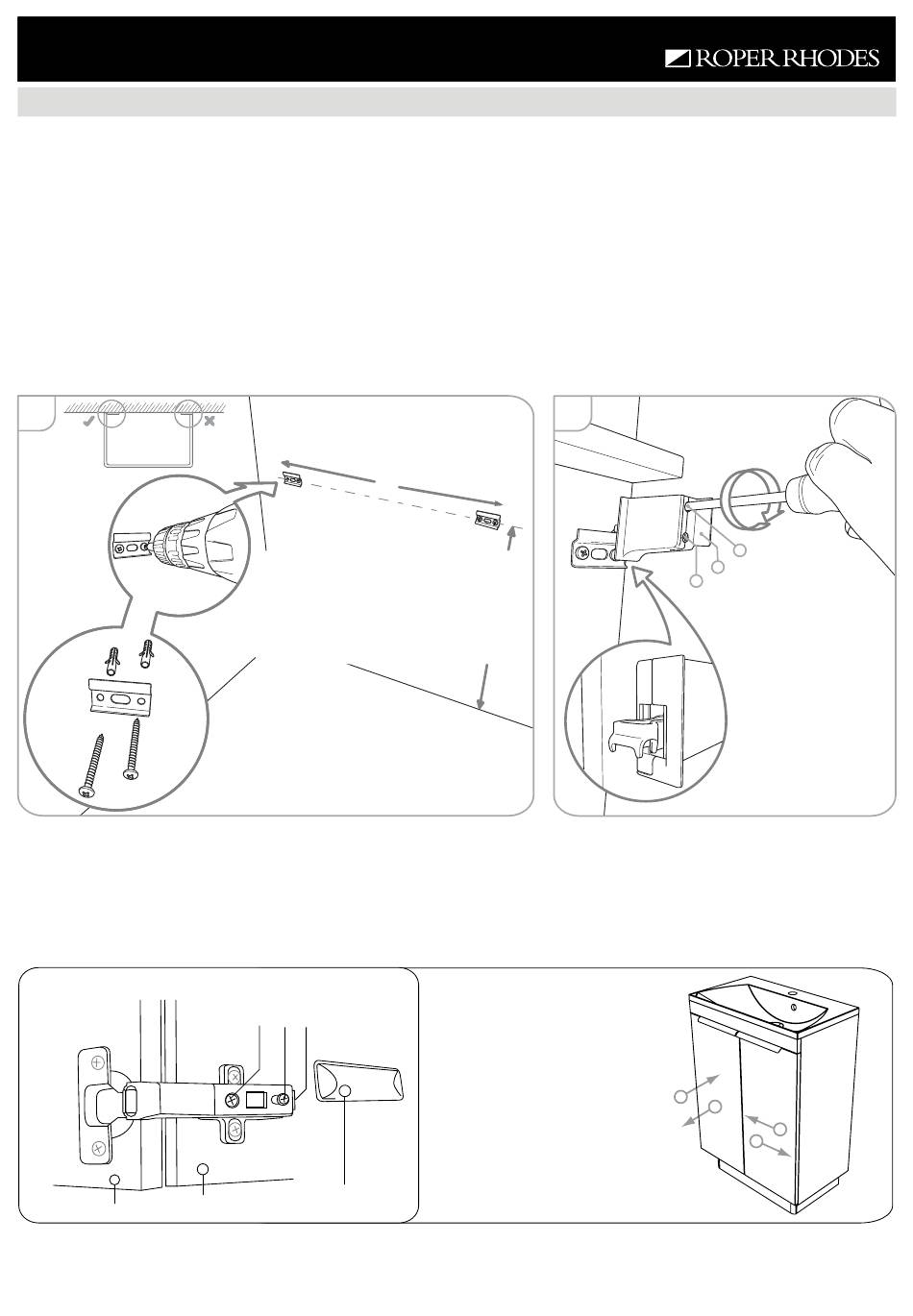 ROPER RHODES