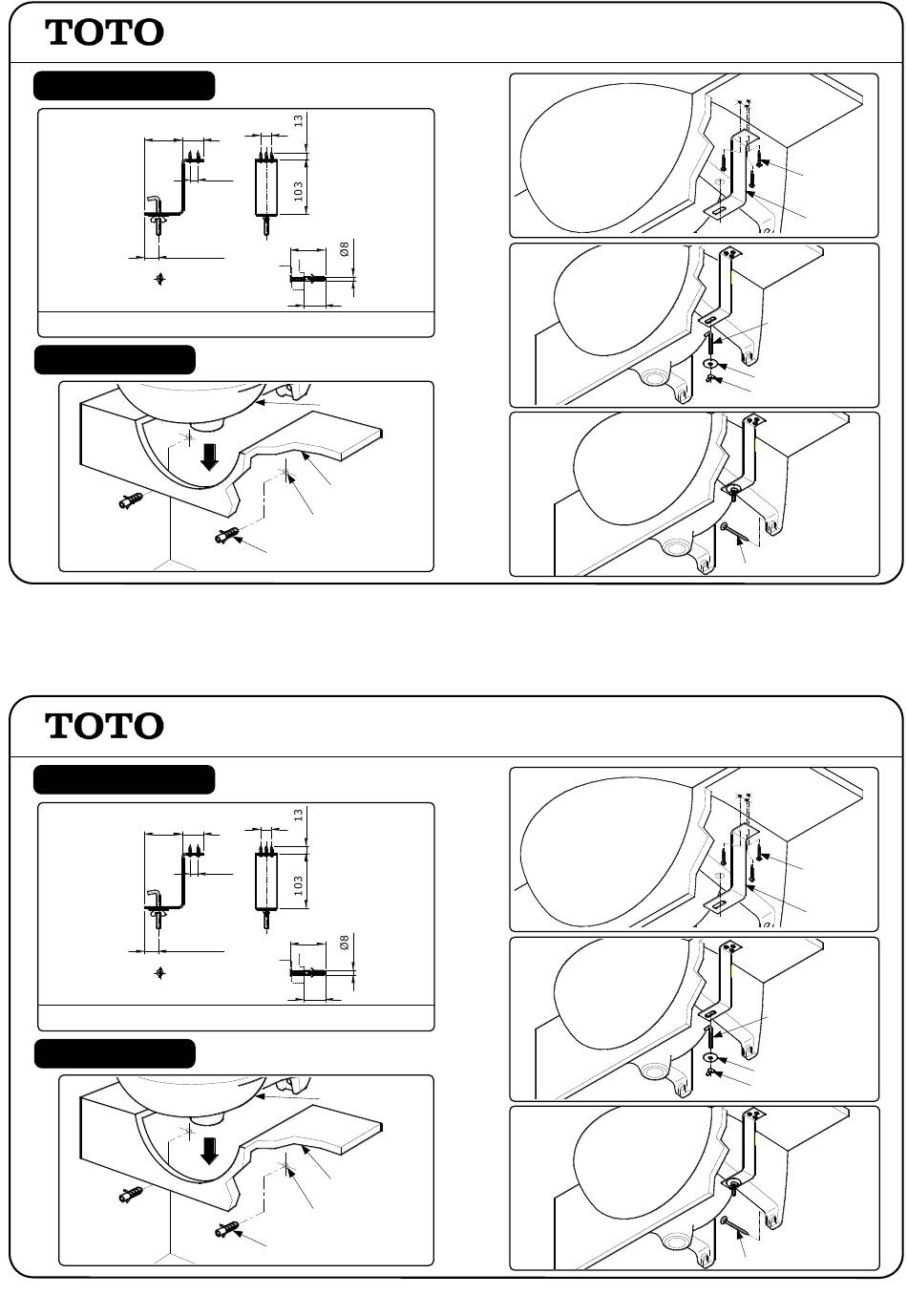 TOTO

13

103

Ø8

TOTO

13

103

Ø8