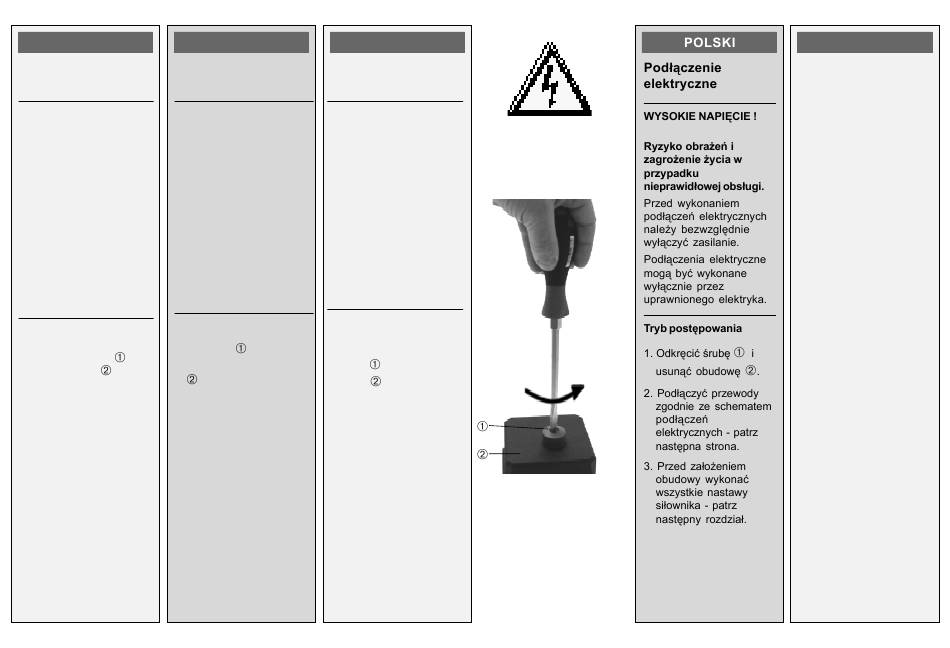 ①
②

①
②

①
②

①
②

POLSKI

Podłączenie elektryczne

WYSOKIE NAPIĘCIE !

Ryzyko obrażeń i zagrożenie życia w przypadku nieprawidłowej obsługi.

Przed wykonaniem podłączeń elektrycznych należy bezwzględnie wyłączyć zasilanie.

Podłączenia elektryczne mogą być wykonane wyłącznie przez uprawnionego elektryka.

Tryb postępowania

1. Odkręcić śrubę ① i usunąć obudowę ②.

2. Podłączyć przewody zgodnie ze schematem podłączeń elektrycznych - patrz następna strona.

3. Przed założeniem obudowy wykonać wszystkie nastawy siłownika - patrz następny rozdział.