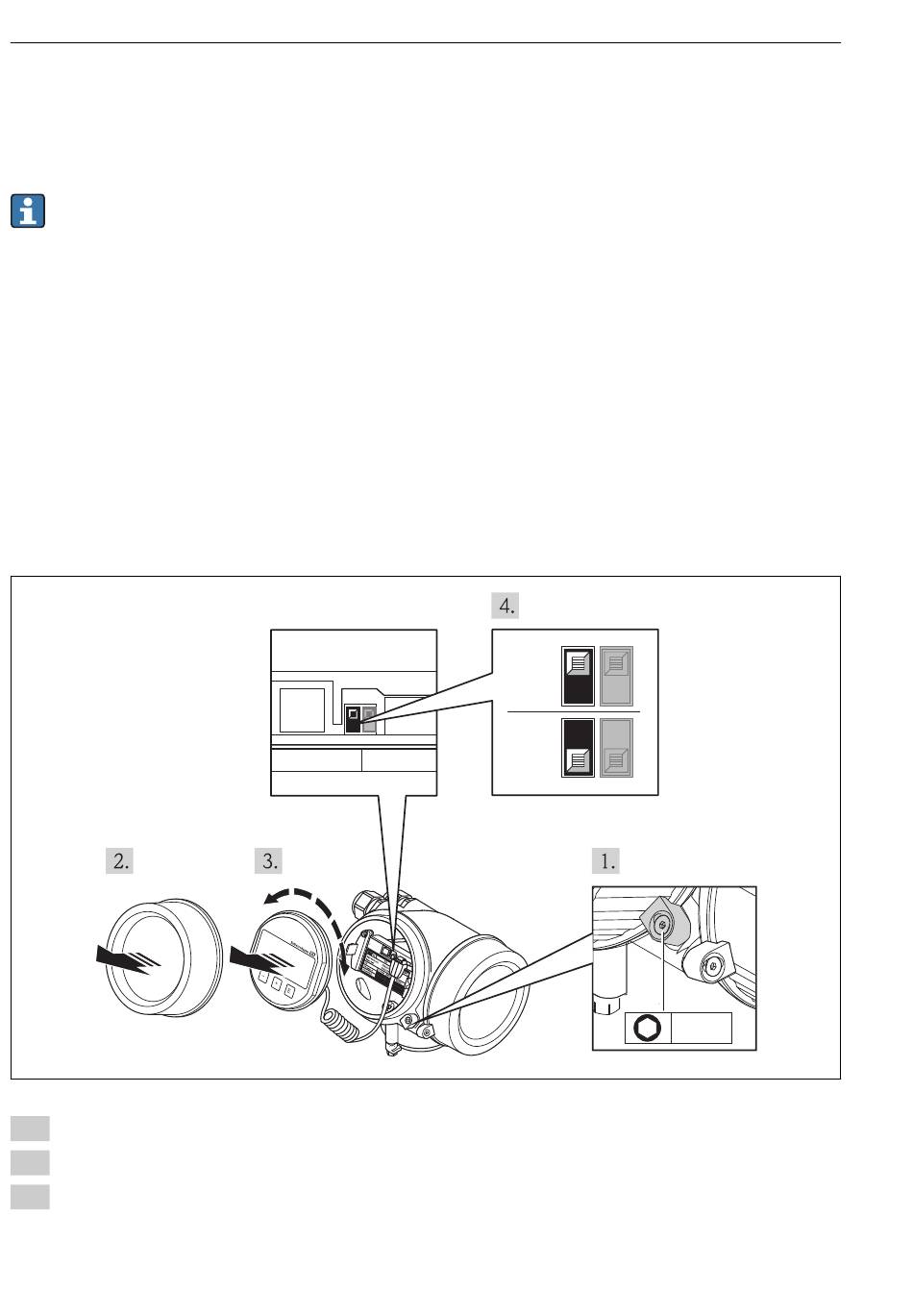 4.

2.

3.

1.