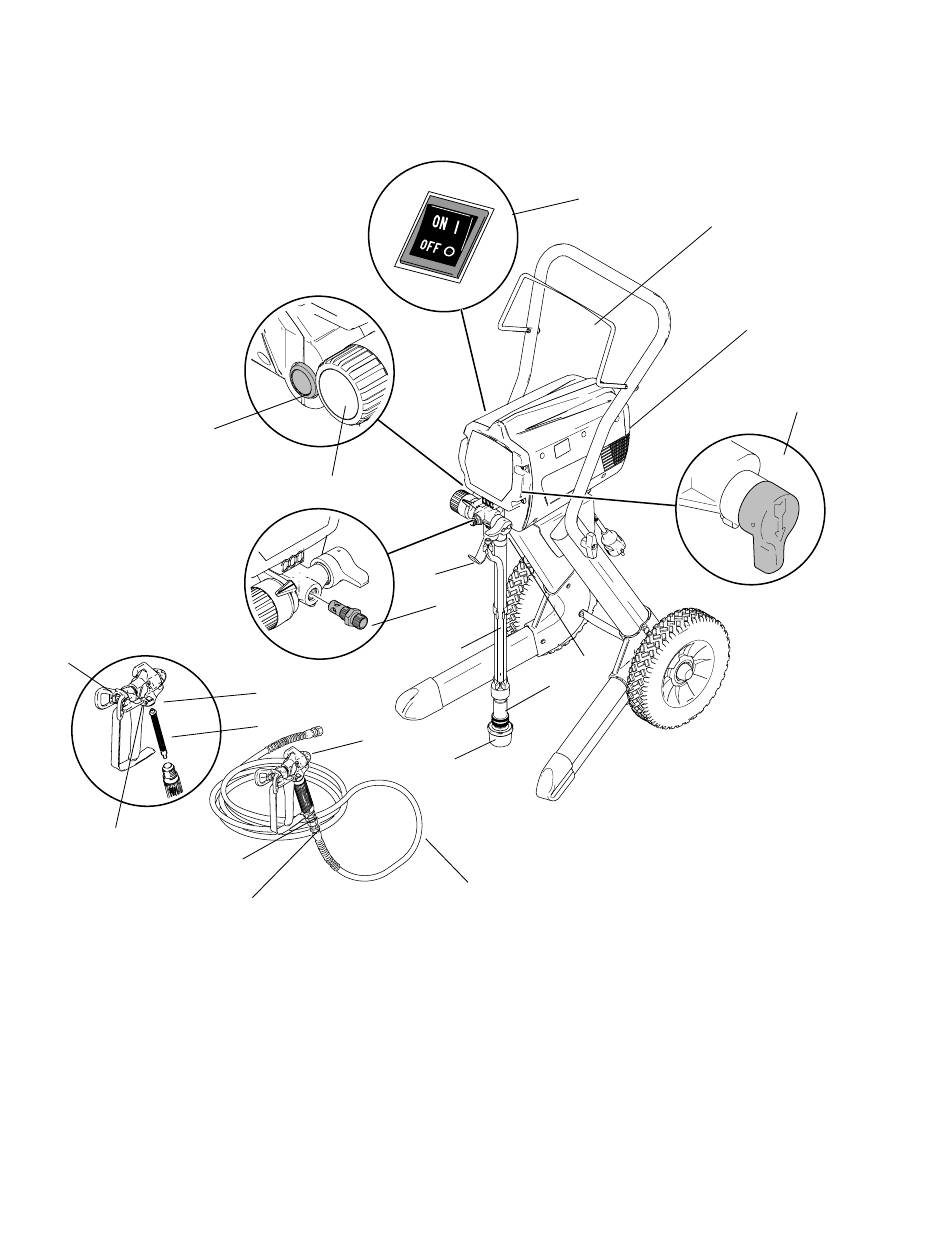 ON I
OFF O