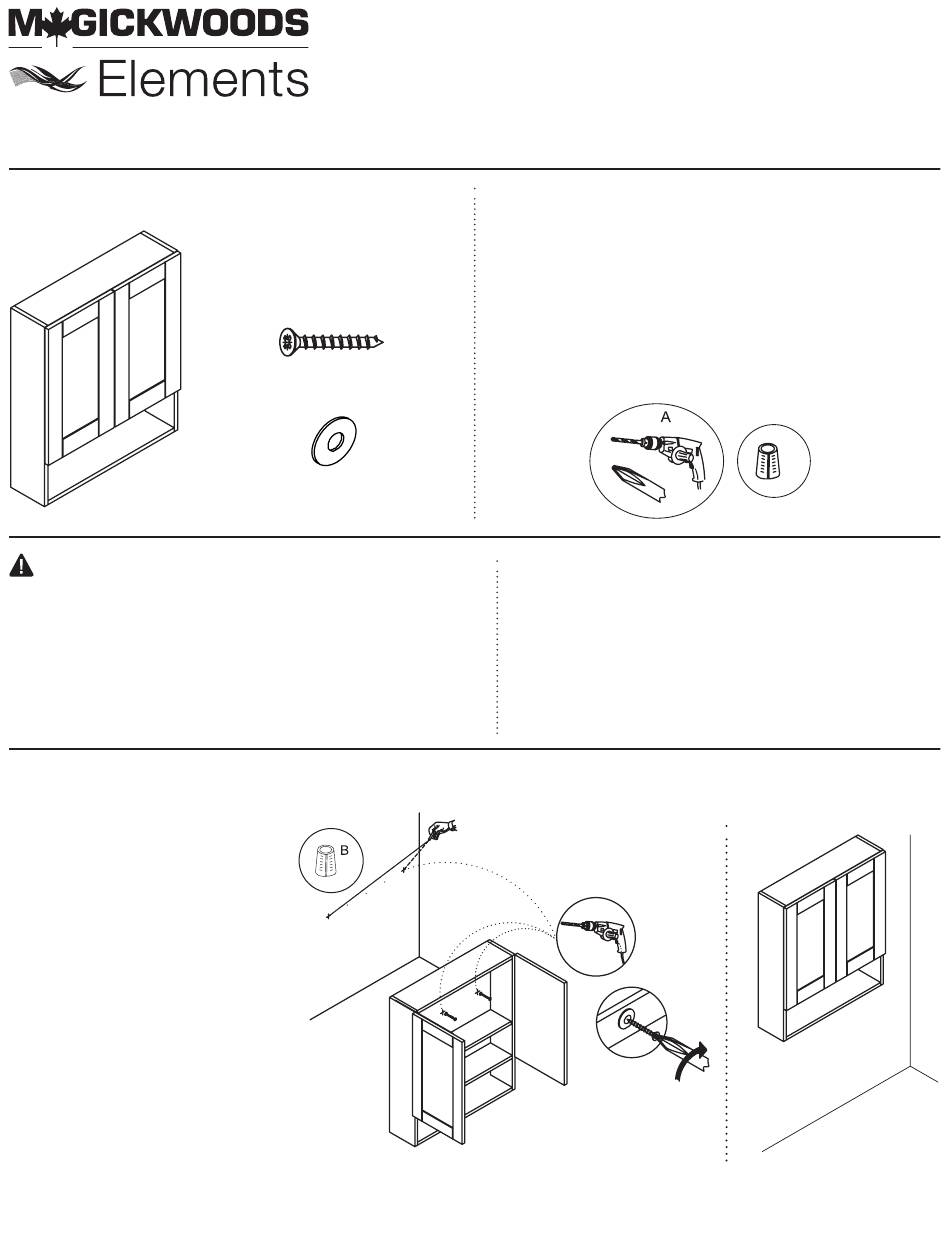 MAGICKWOODS
Elements

A

B