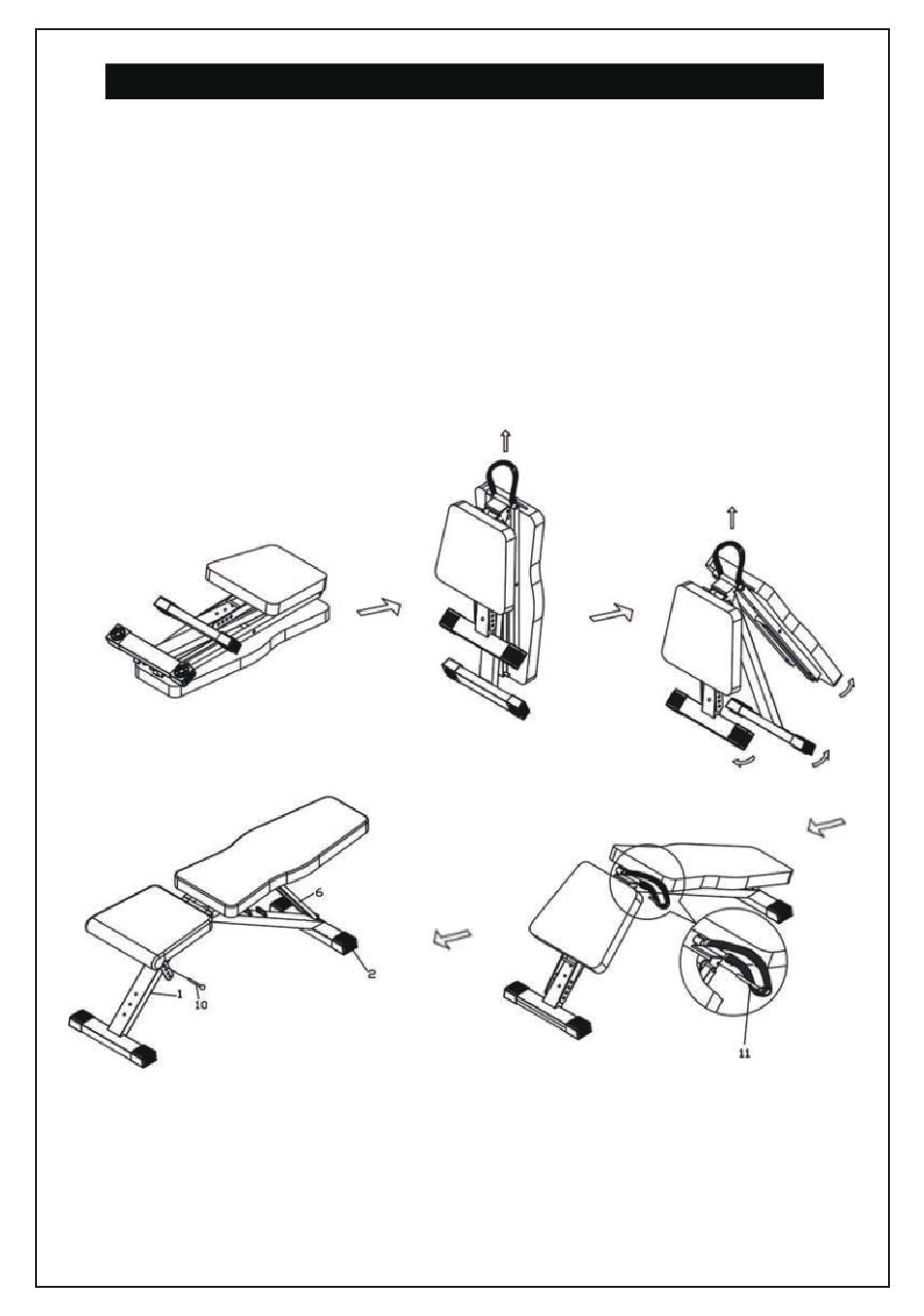 6

2

1

10

11