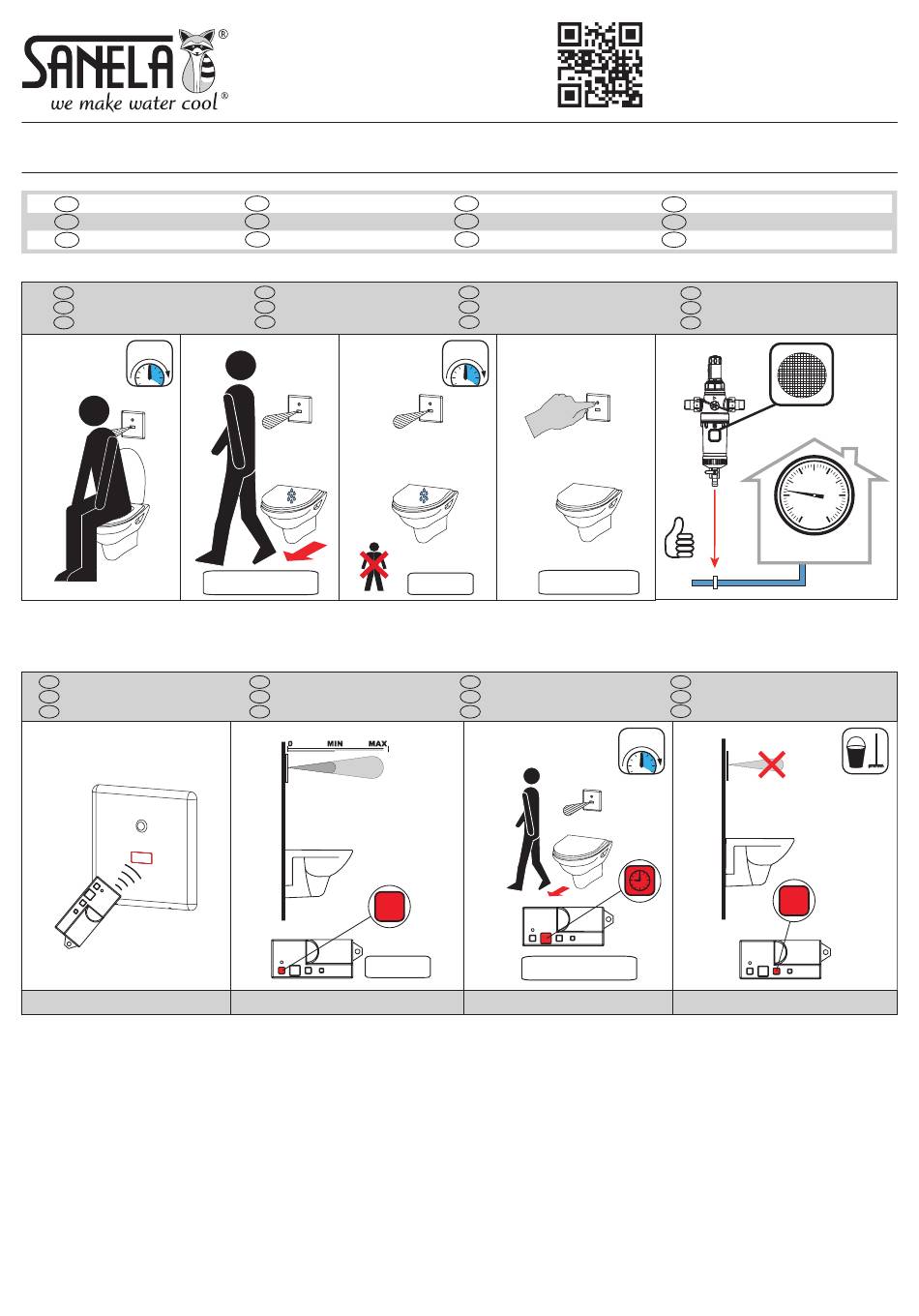 SANELA®
we make water cool®

0 MIN MAX