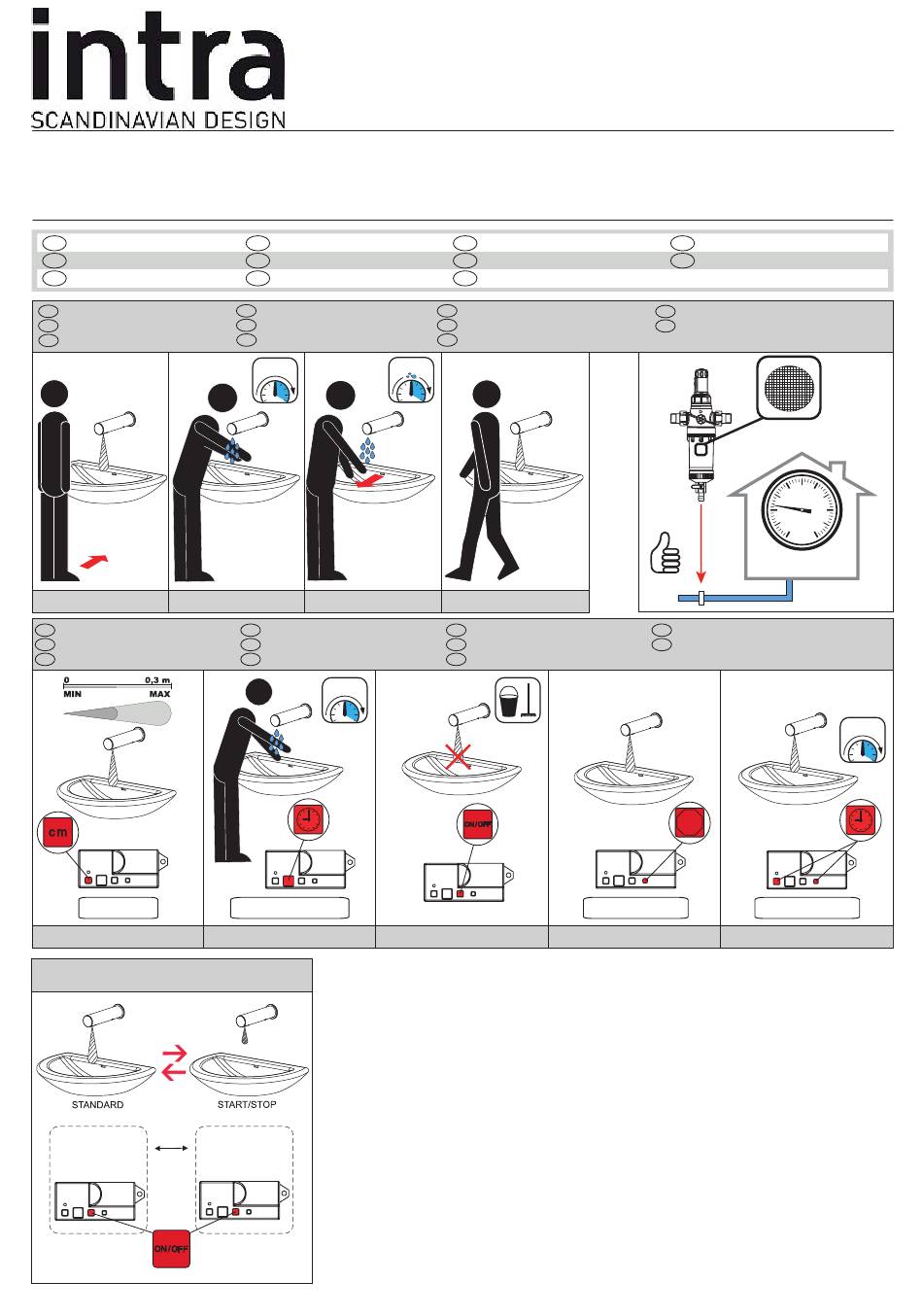 intra
SCANDINAVIAN DESIGN

0
0,3 m
MIN
MAX
cm

ON/OFF

STANDARD
START/STOP
ON/OFF