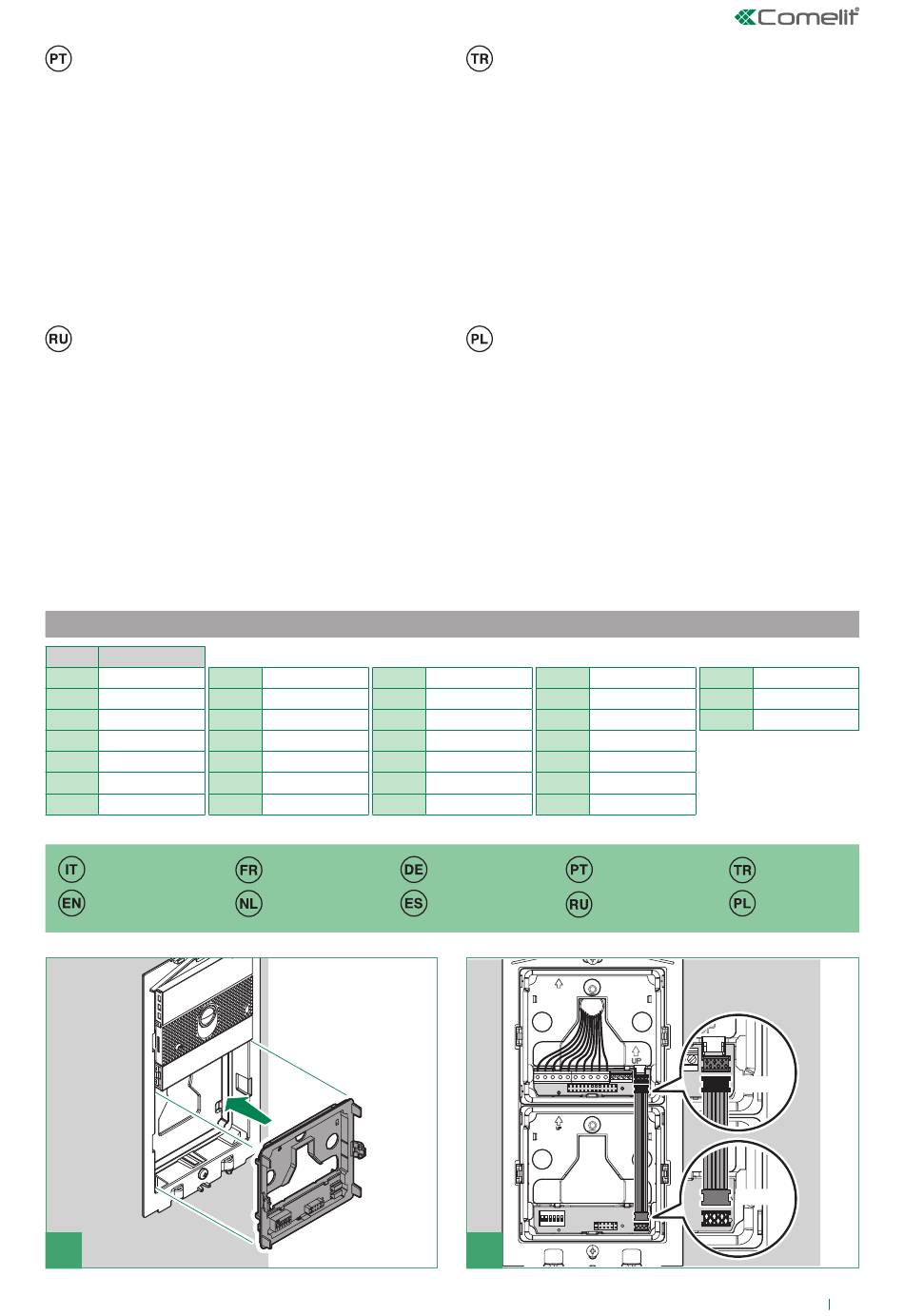 Comelit

PT

TR

RU

PL

IT FR DE PT TR
EN NL ES RU PL

UP