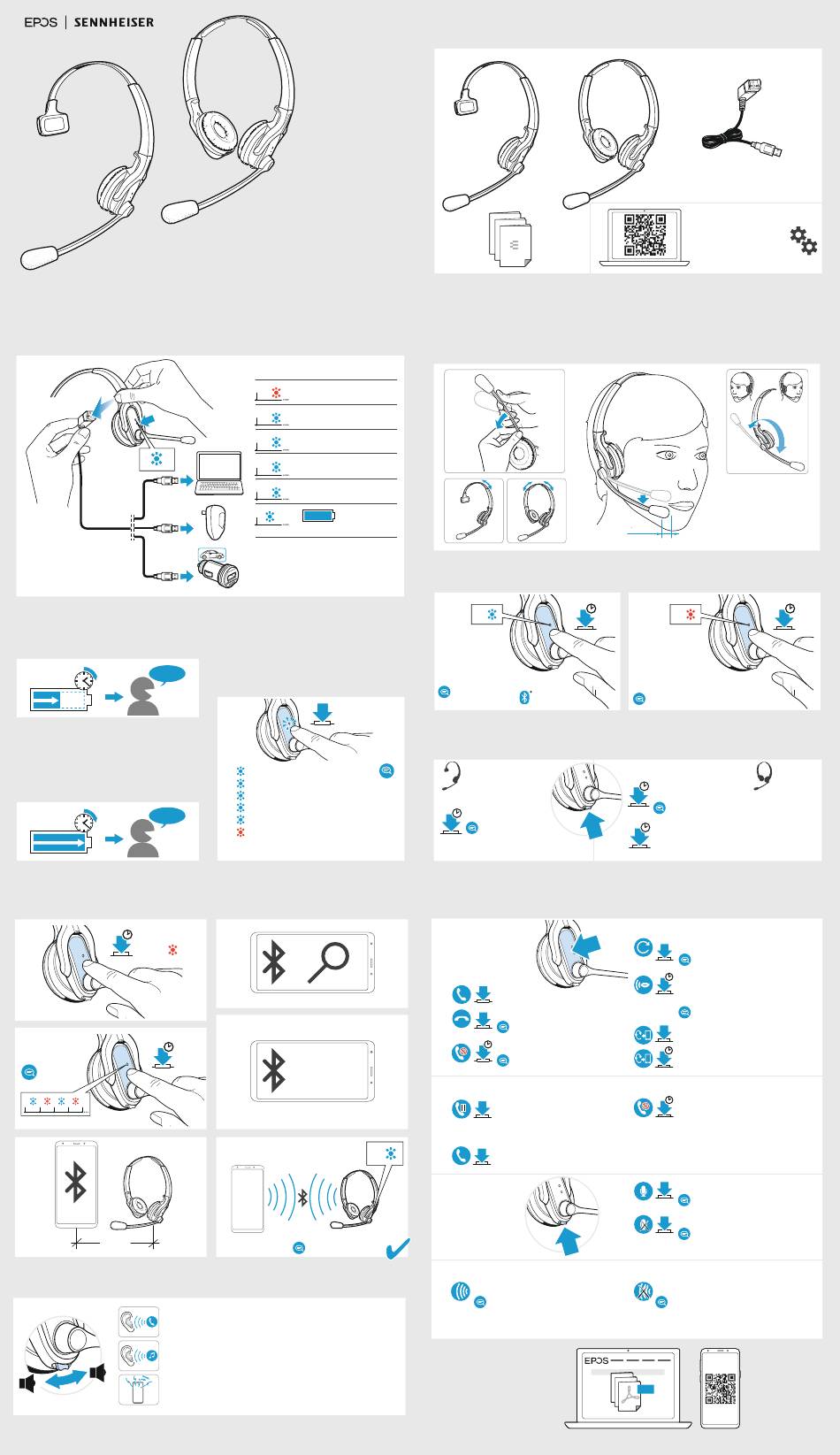 EPOS | SENNHEISER

EPOS