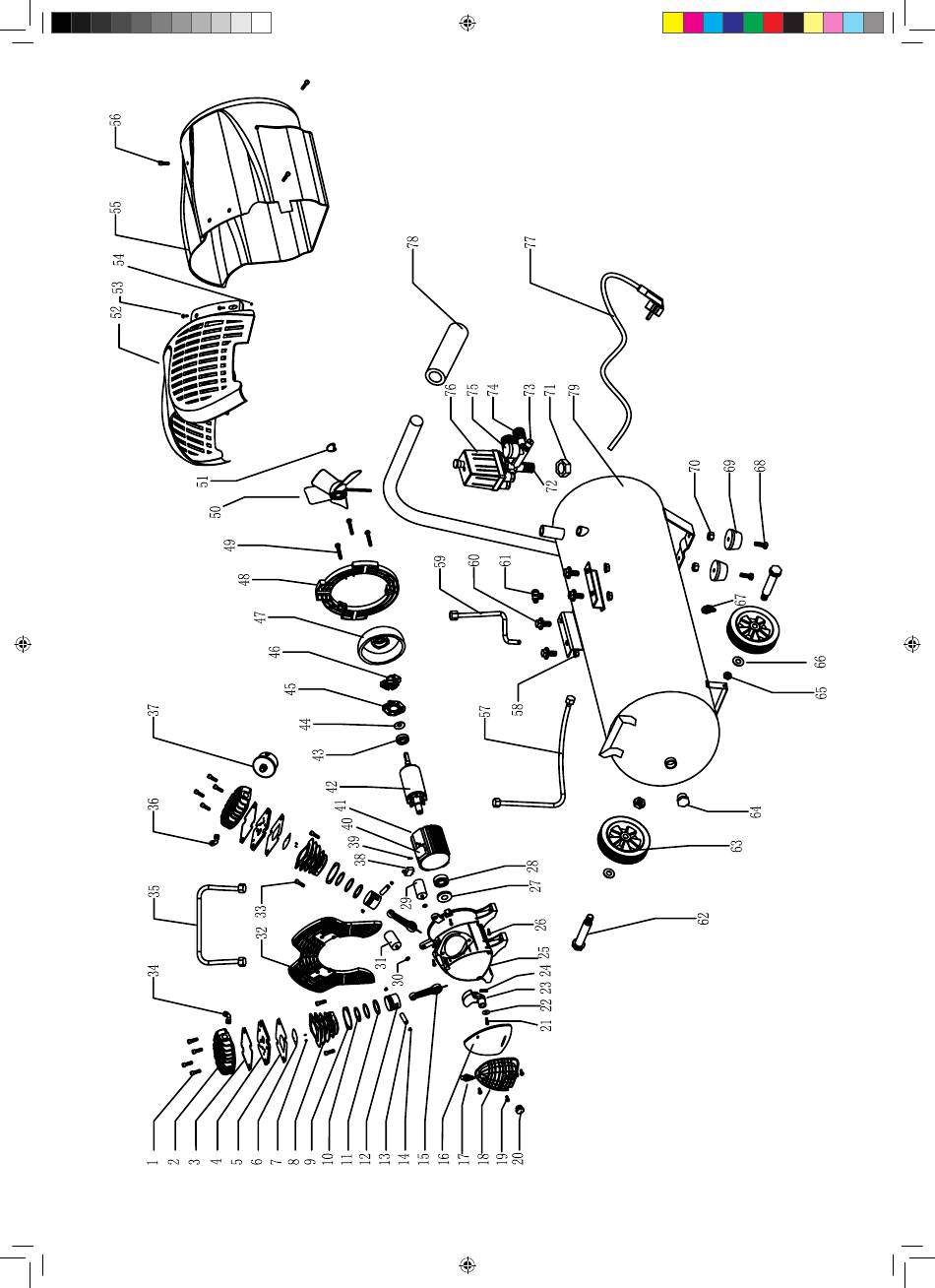 1
2
3
4
5
6
7
8
9
10
11
12
13
14
15
16
17
18
19
20
21
22
23
24
25
26
27
28
29
30
31
32
33
34
35
36
37
38
39
40
41
42
43
44
45
46
47
48
49
50
51
52
53
54
55
56
57
58
59
60
61
62
63
64
65
66
67
68
69
70
71
72
73
74
75
76
77
78
79