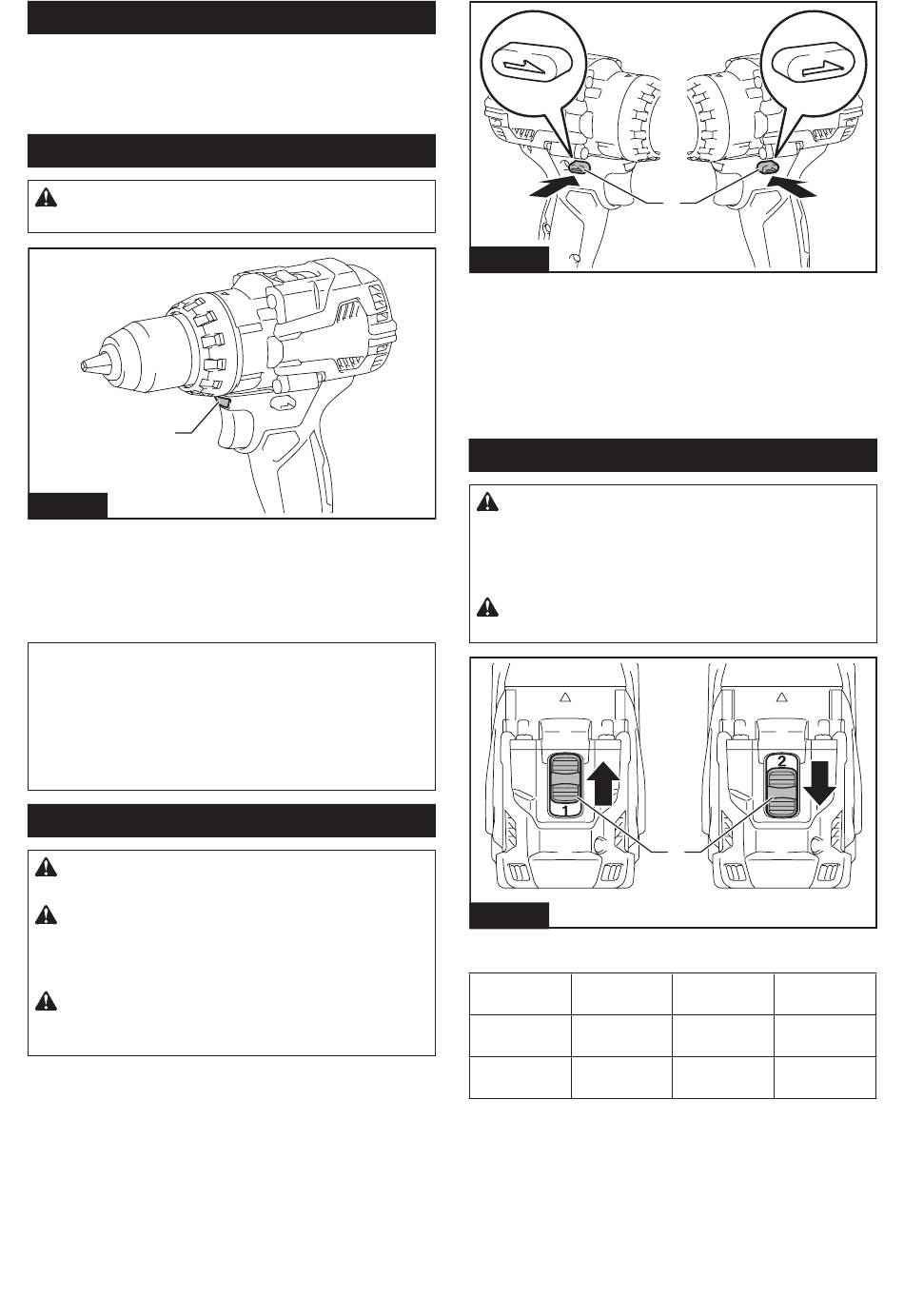 1

2